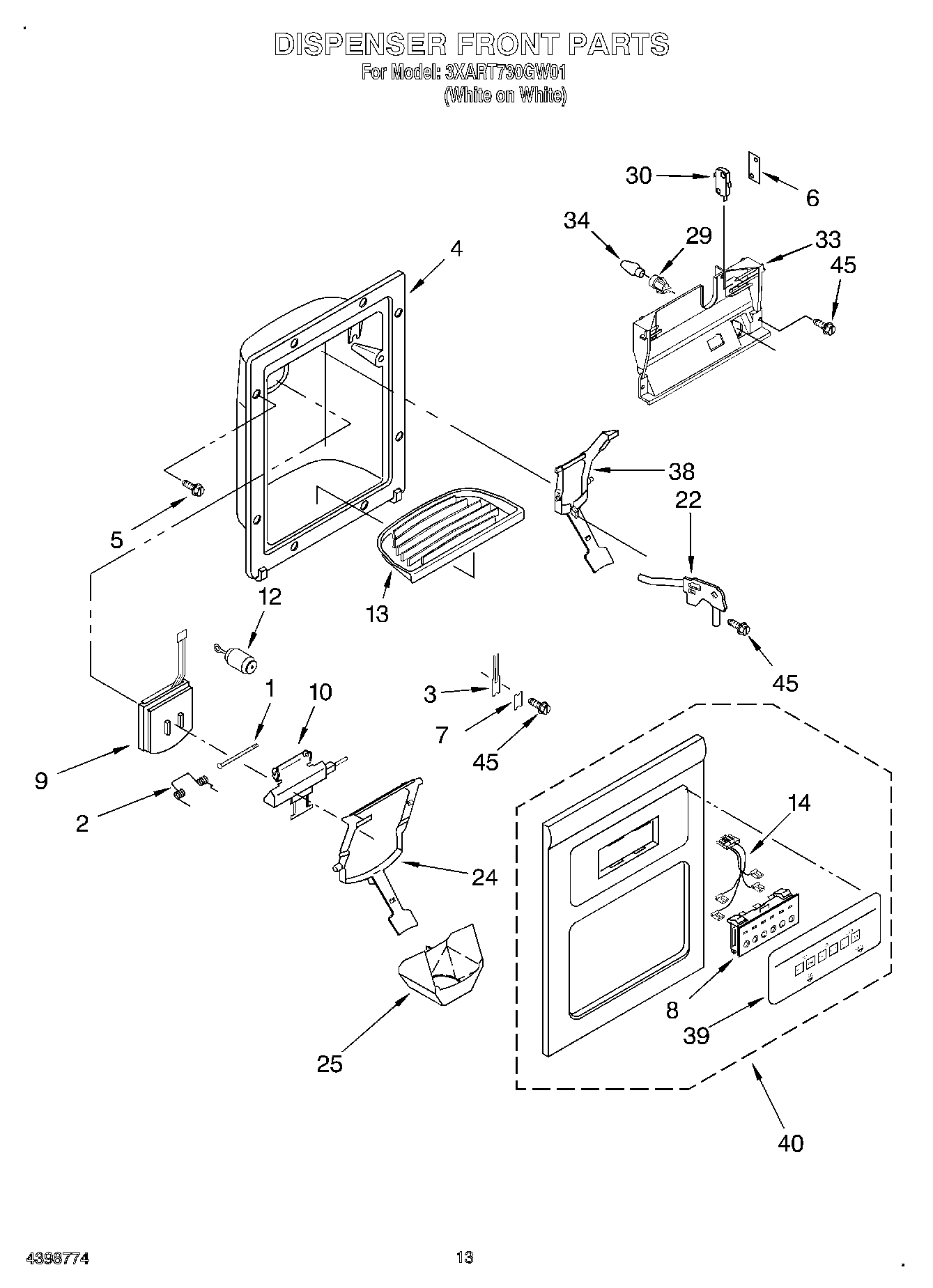 DISPENSER FRONT PARTS
For Model: 3XART730GW01
(White on White)

30
6
34
29
33
45
4
38
22
5
13
12
45
1
10
3
7
45
9
2
14
24
8
39
25
40

4398774
13