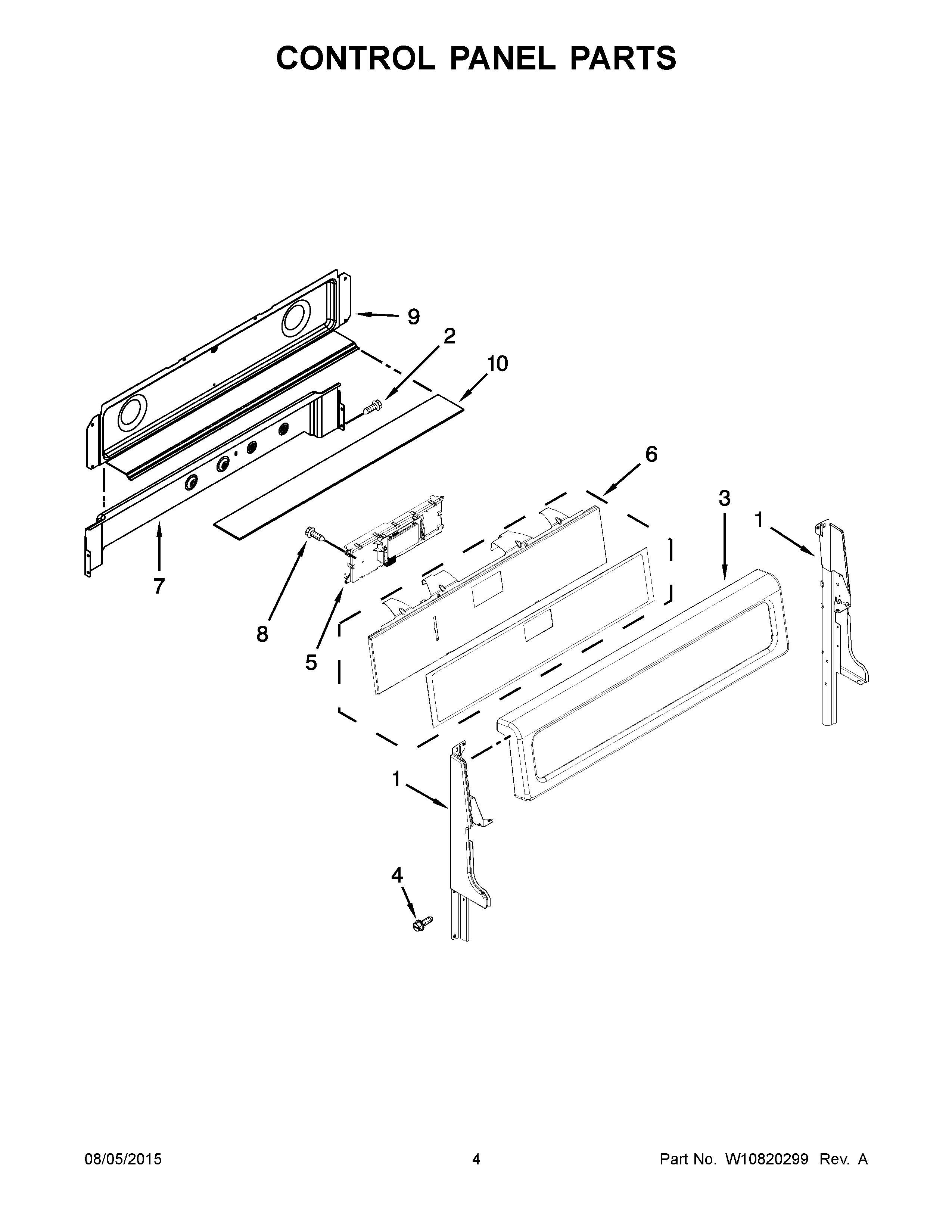 CONTROL PANEL PARTS

9
2
10
6
3
1
7
8
5
1
4

08/05/2015
4
Part No. W10820299 Rev. A