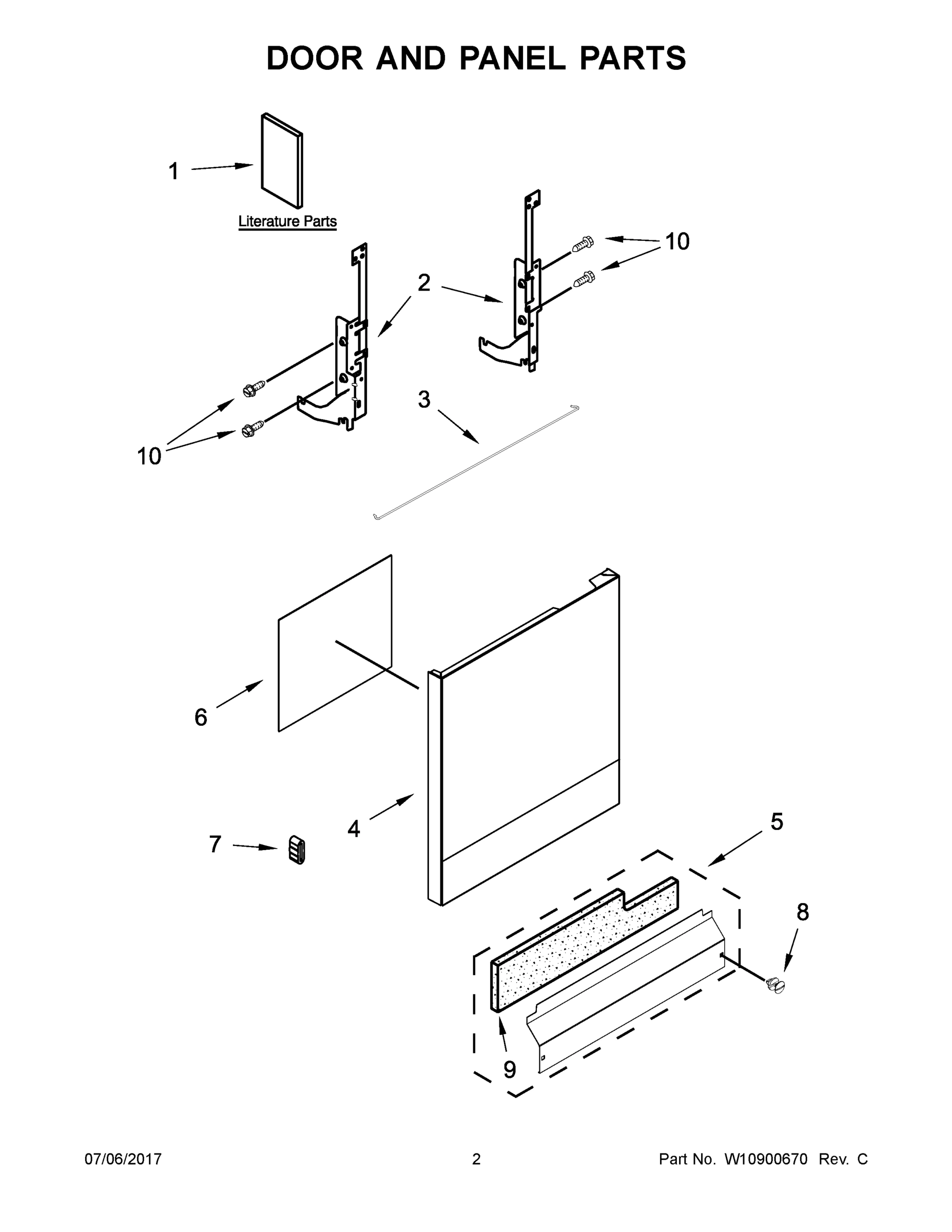 DOOR AND PANEL PARTS

1

Literature Parts

10

2

3

10

6

4

7

5

8

9

07/06/2017

2

Part No. W10900670 Rev. C