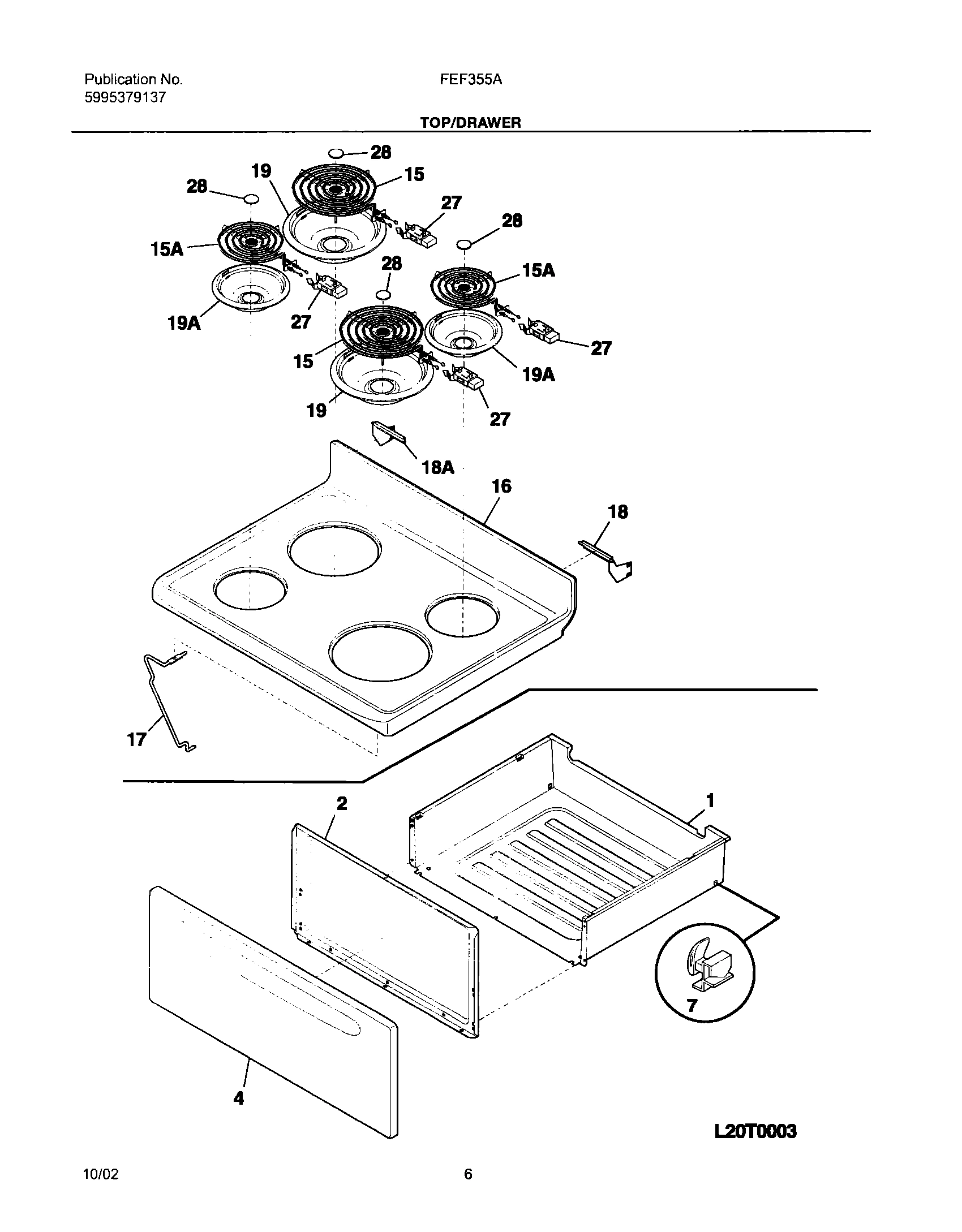 Publication No.
5995379137

FEF355A

TOP/DRAWER

28
19
15
28
27
28
15A
28
15A
19A
27
27
15
19A
19
27
18A
16
18
17
2
1
7
4

L20T0003

10/02

6