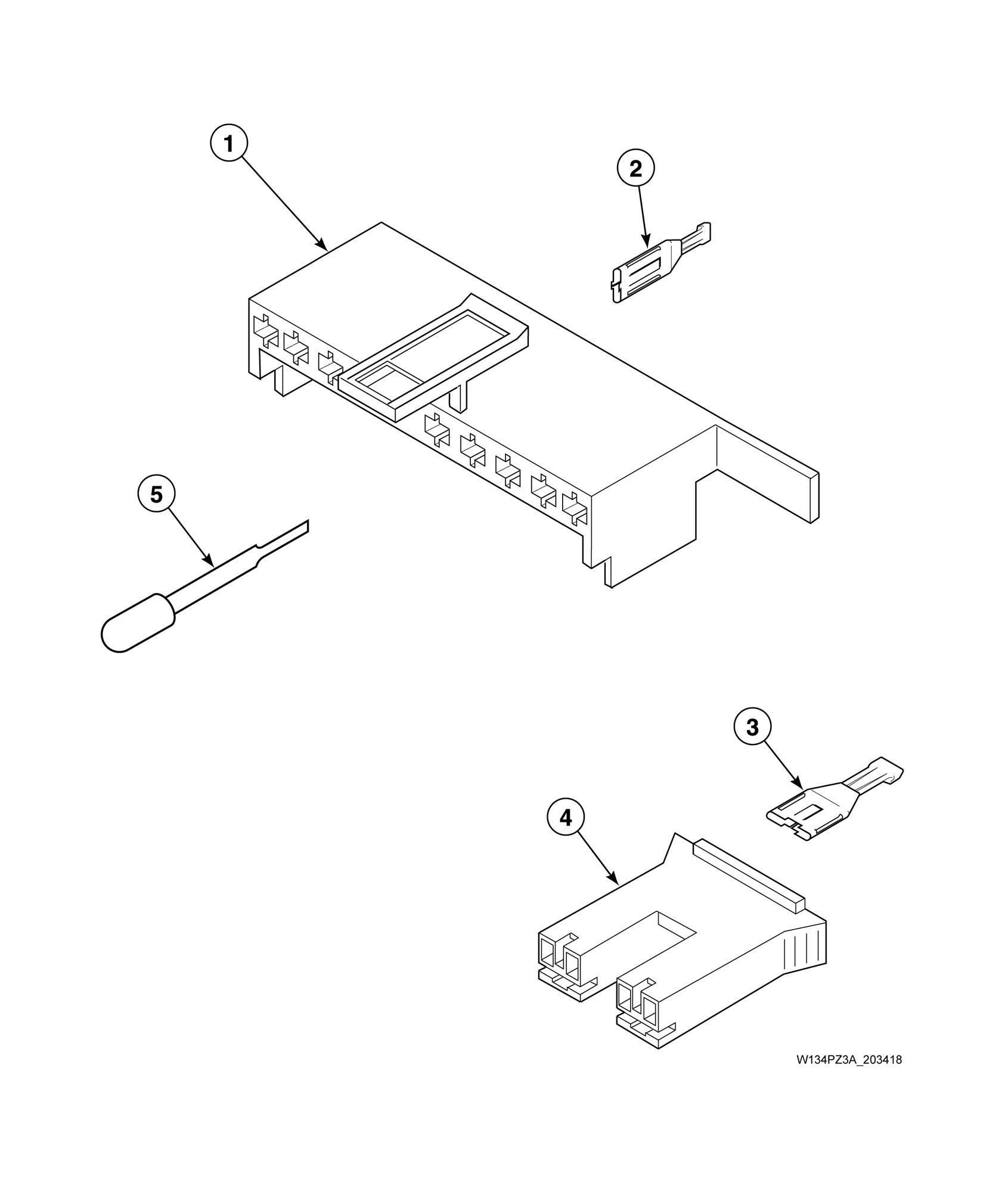 1

2

5

3

4

W134PZ3A_203418