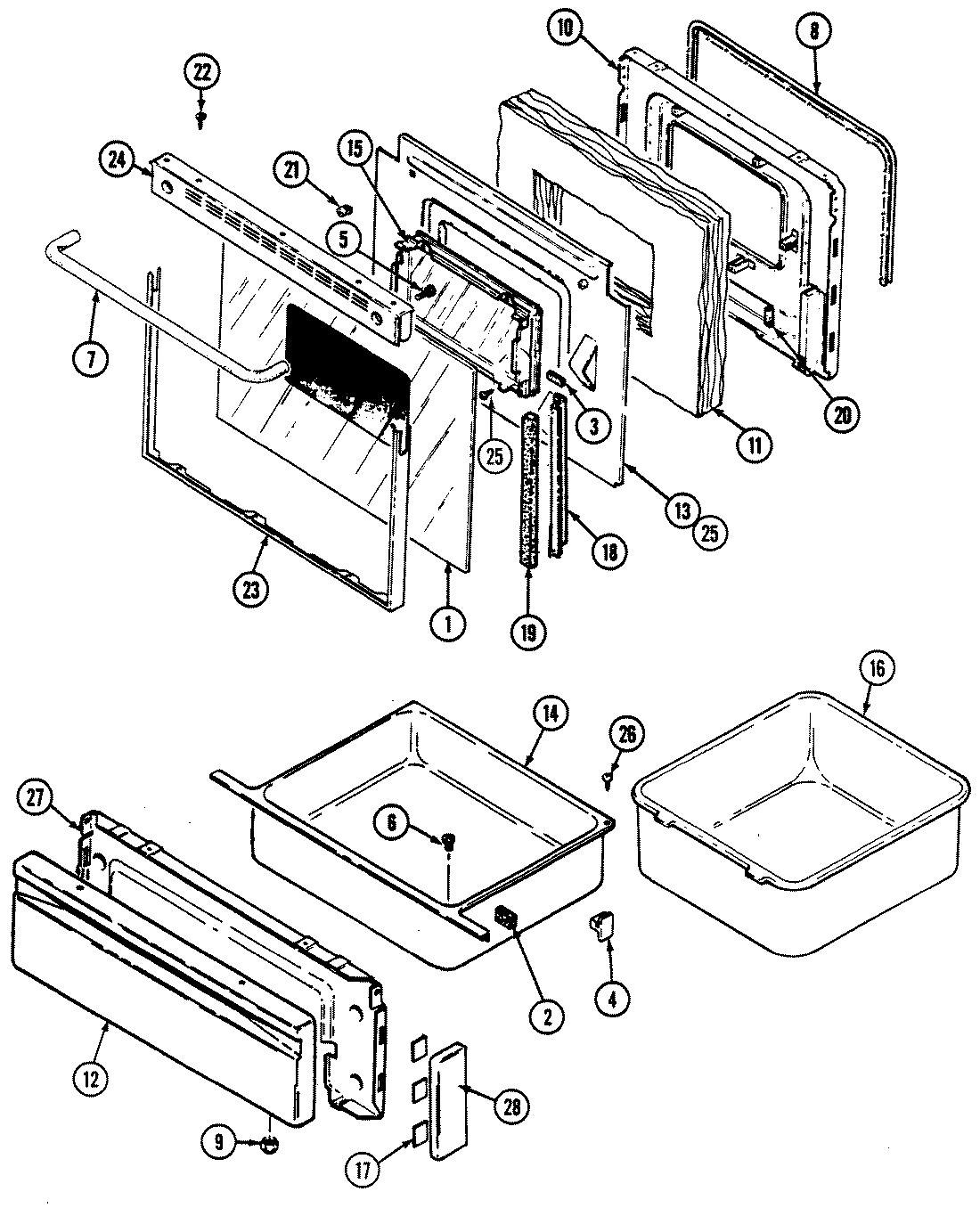 10
8
22
24
21
15
5
7
3
20
25
11
13
25
18
23
1
19
16
14
26
27
6
2
4
12
28
9
17