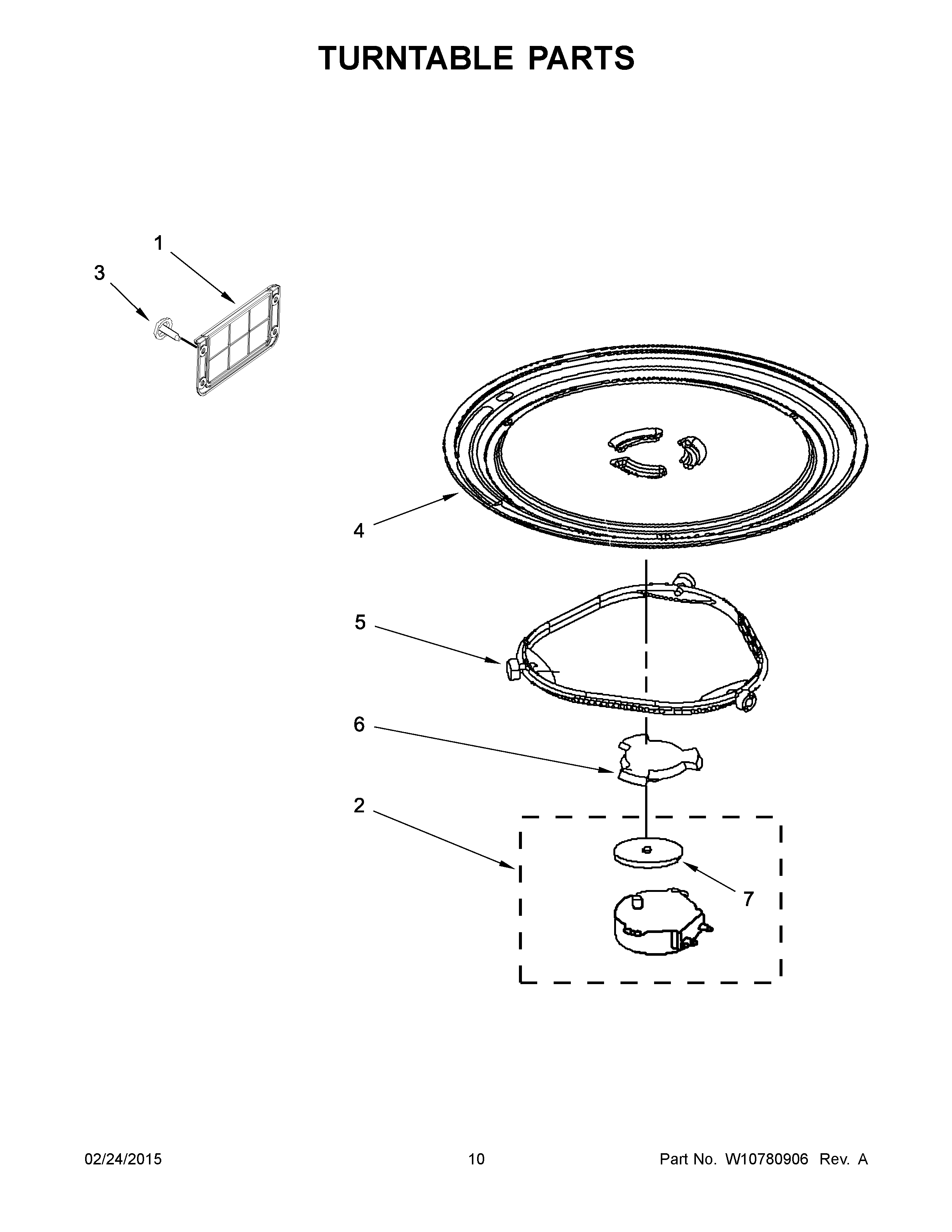 TURNTABLE PARTS

1
3
4
5
6
2
7

02/24/2015 10 Part No. W10780906 Rev. A