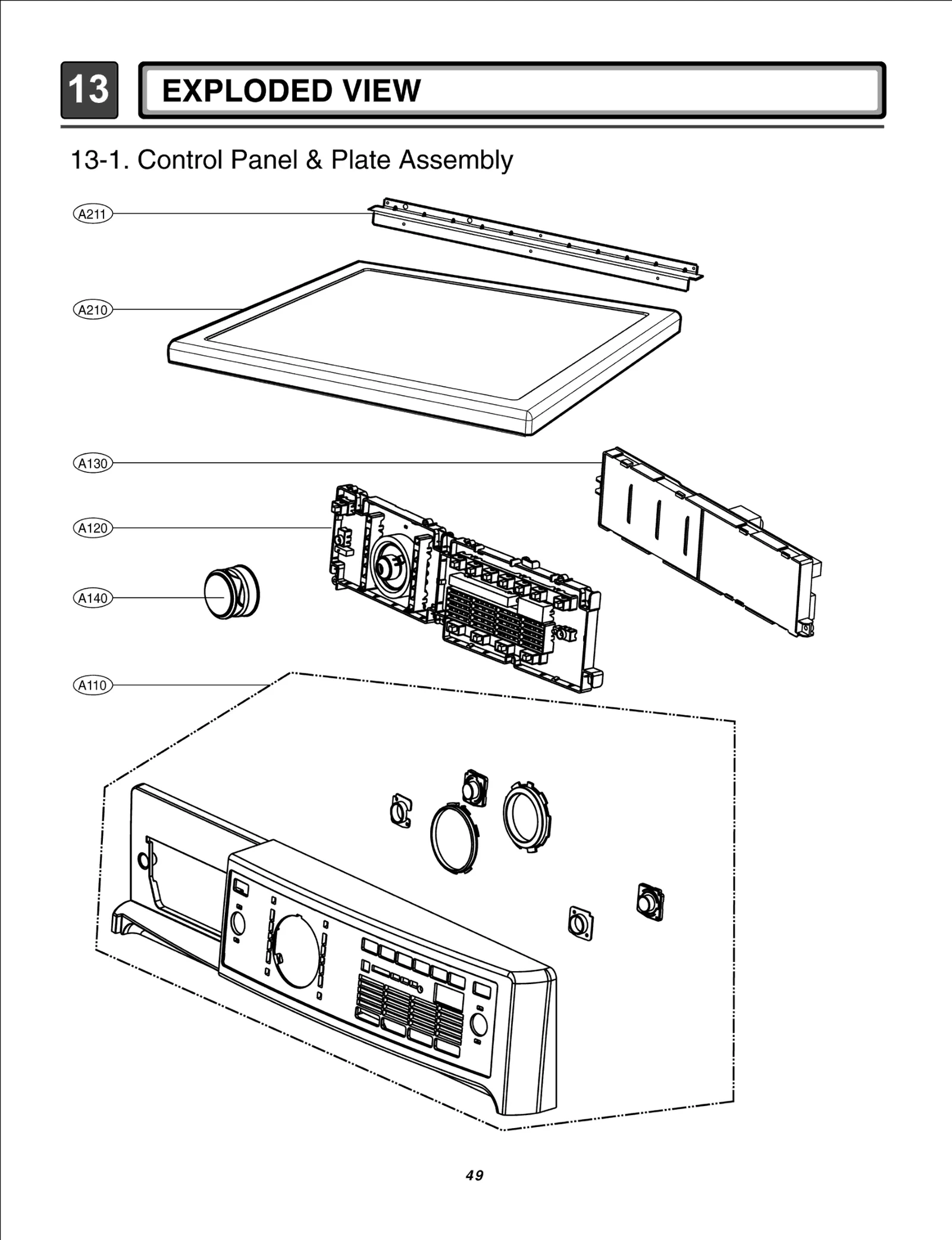 13 EXPLODED VIEW

13-1. Control Panel & Plate Assembly

A211

A210

A130

A120

A140

A110

49