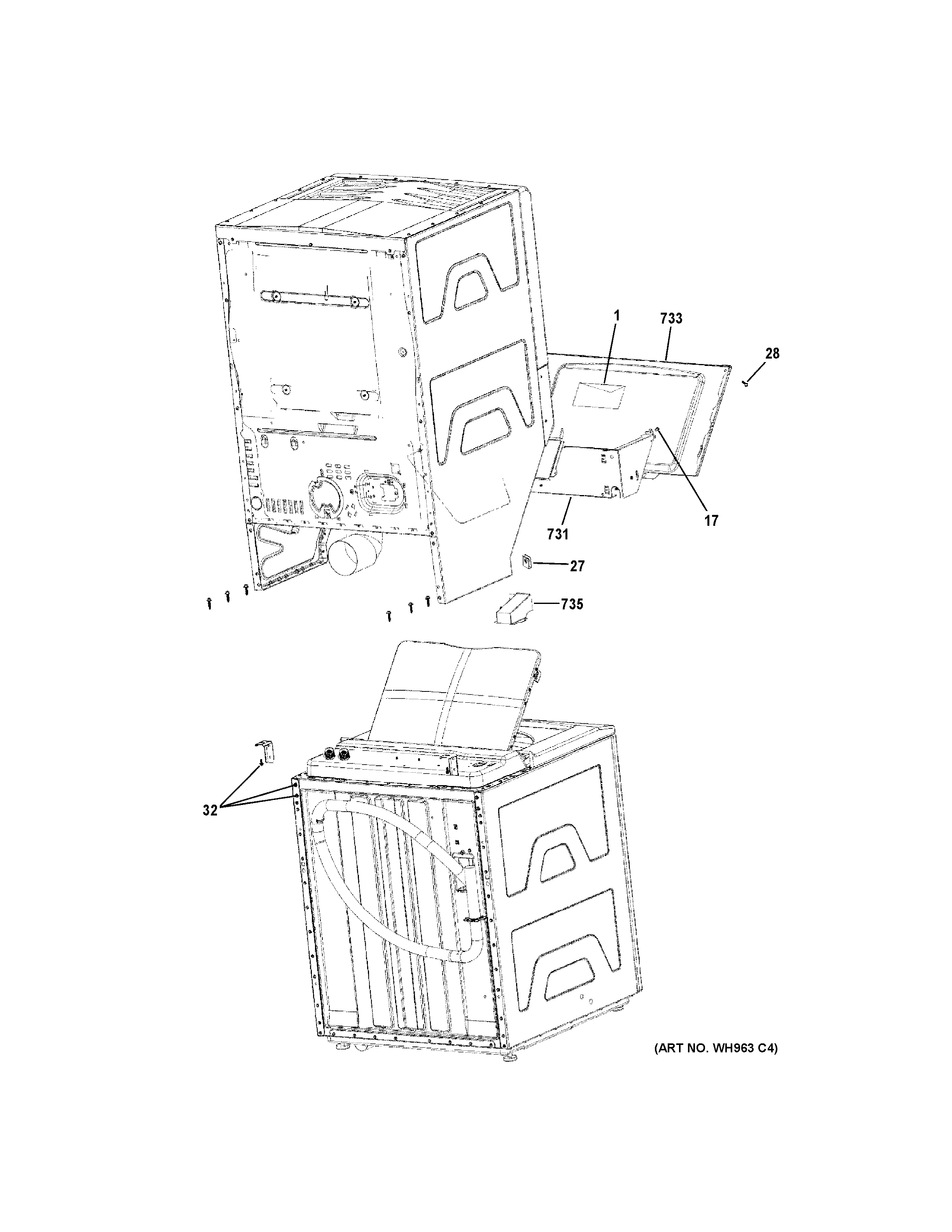 1
733
28
17
731
27
735
32
(ART NO. WH963 C4)