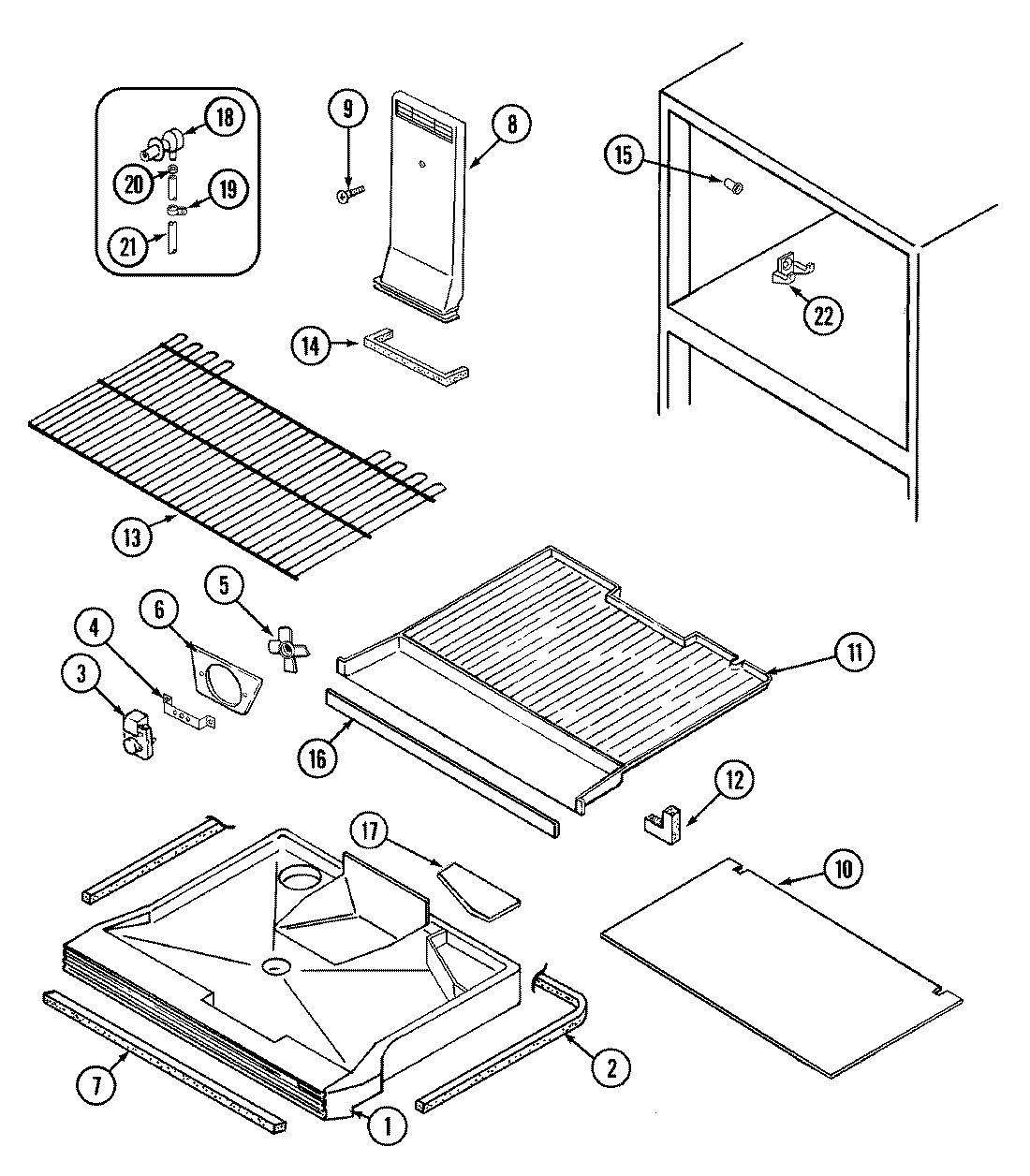 18
20
19
21
9
8
15
22
14
13
5
6
4
3
11
16
12
17
10
2
7
1