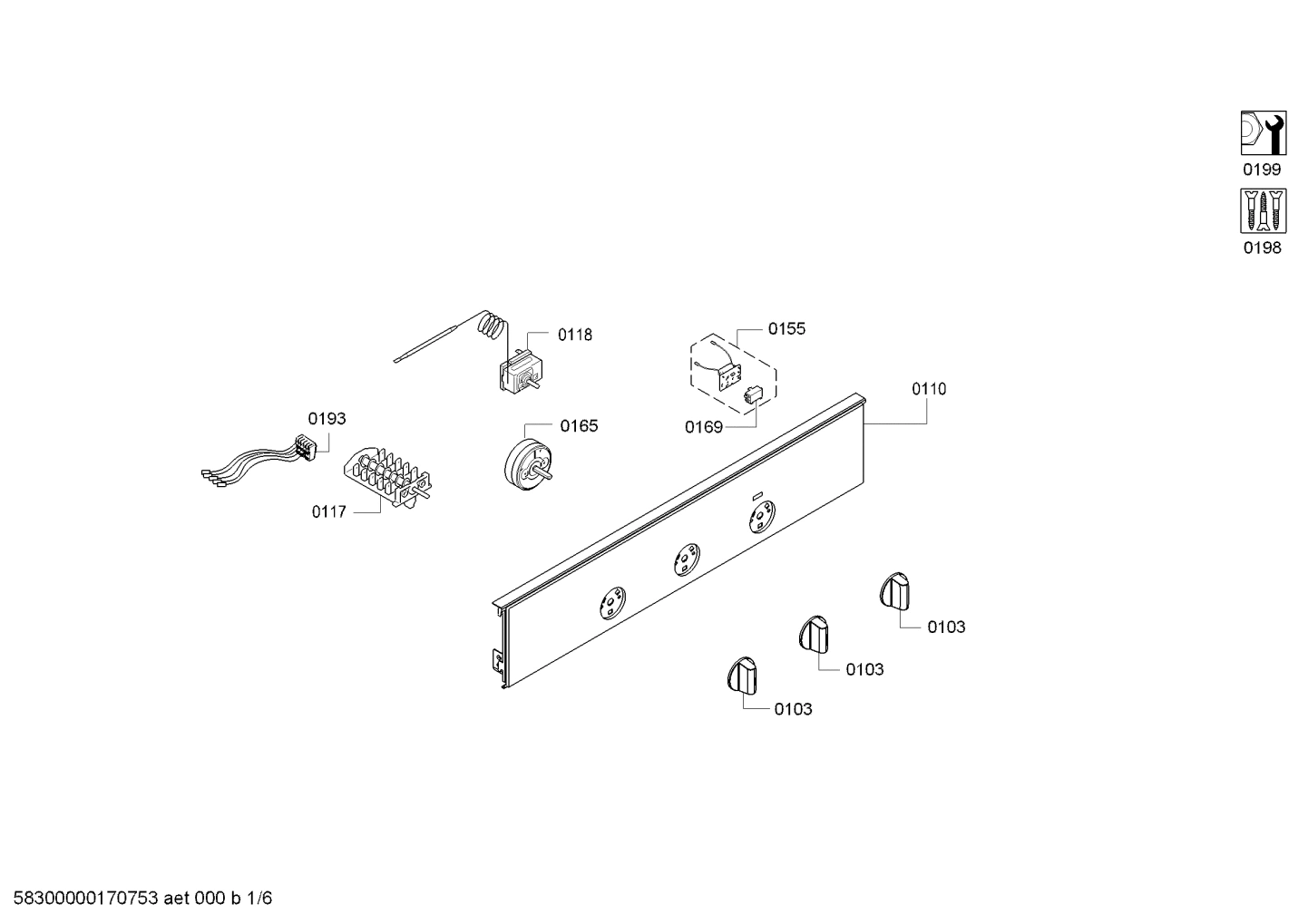 0199

0198

0118

0155

0110

0193

0165

0169

0117

0103

0103

0103

58300000170753 aet 000 b 1/6