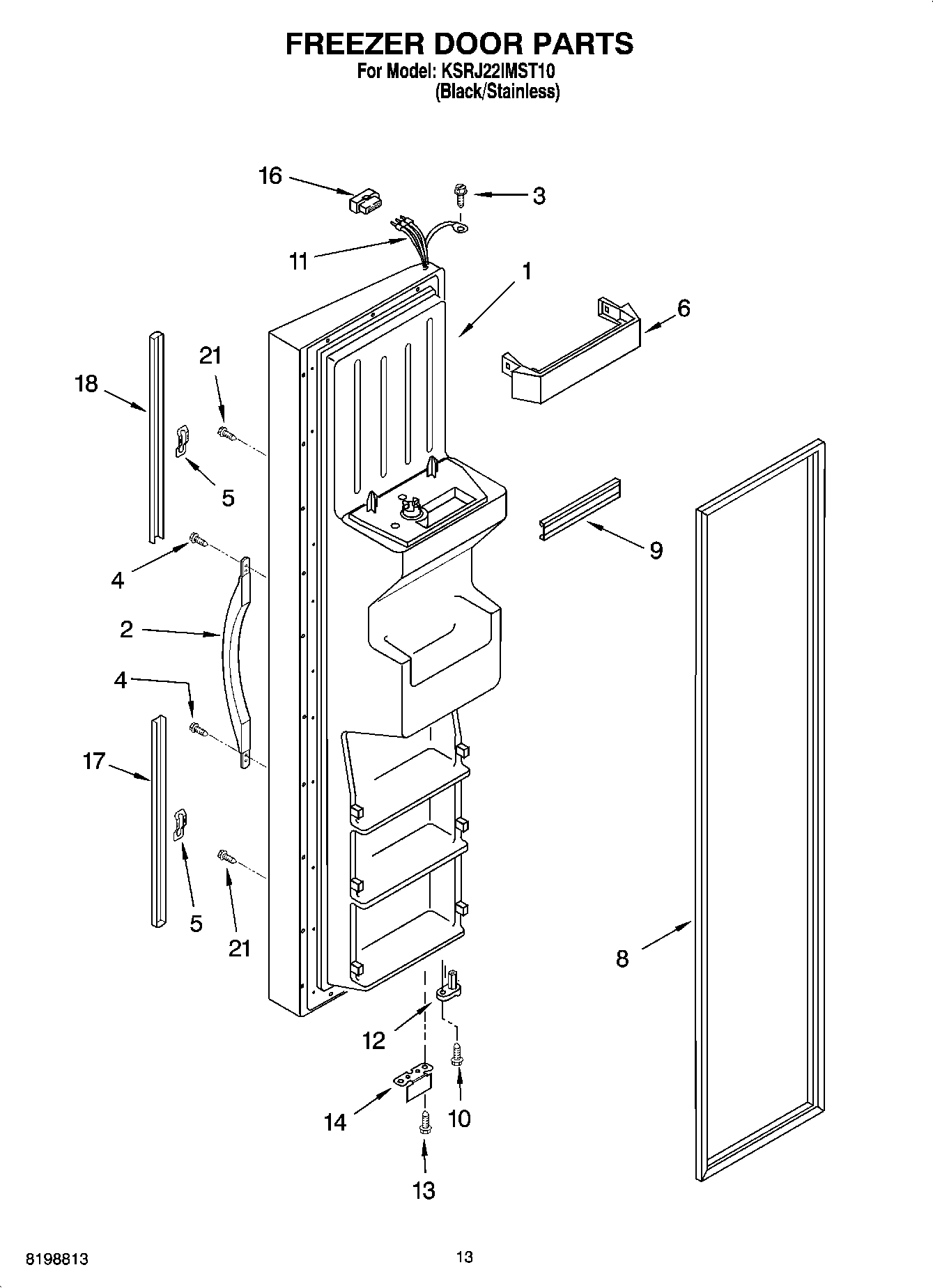 FREEZER DOOR PARTS
For Model: KSRJ22IMST10
(Black/Stainless)

16
3
11
1
6
21
18
5
9
4
2
4
17
5
21
8
12
14
10
13

8198813

13