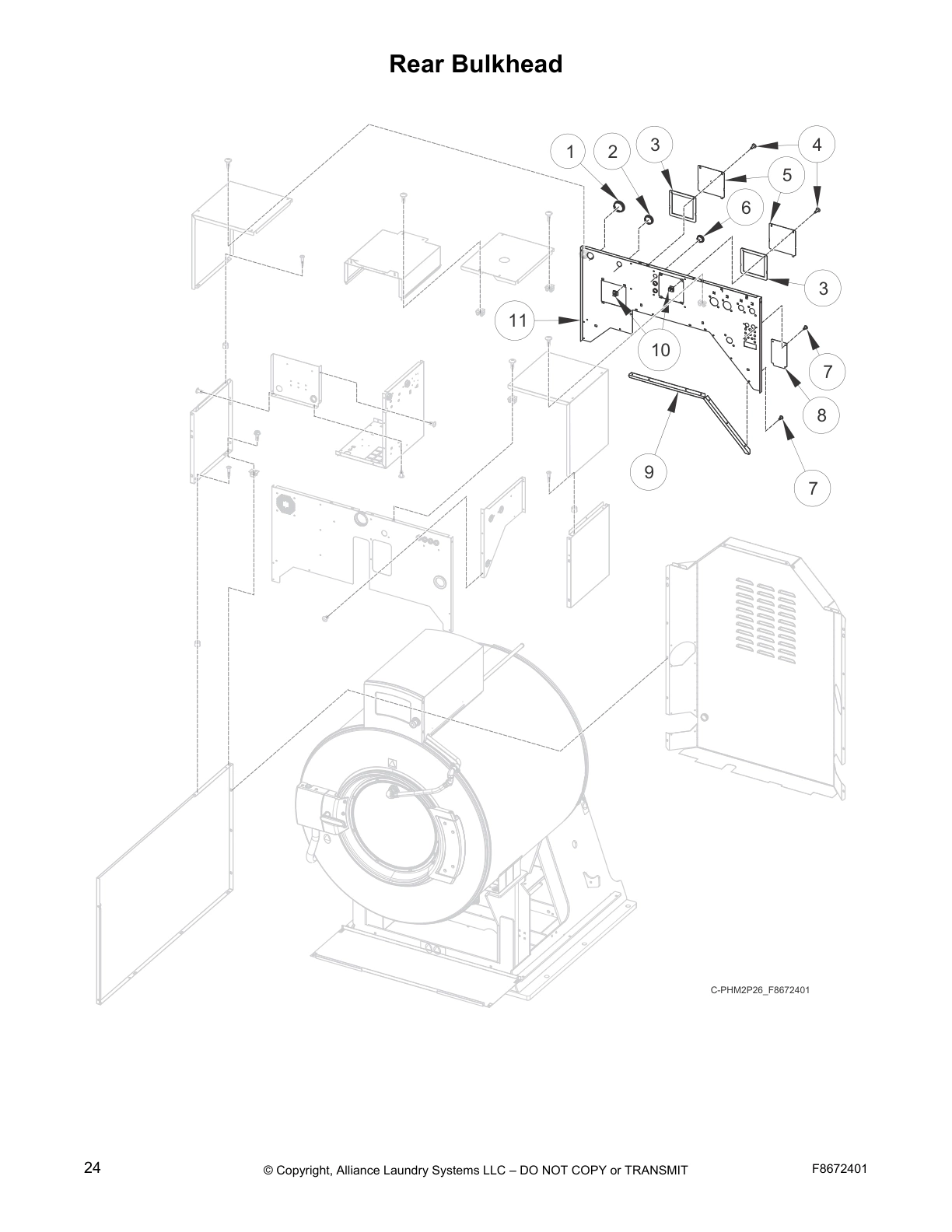 Rear Bulkhead

1
2
3
4
5
6
3
11
10
7
8
9
7

C-PHM2P26_F8672401

24 © Copyright, Alliance Laundry Systems LLC – DO NOT COPY or TRANSMIT F8672401