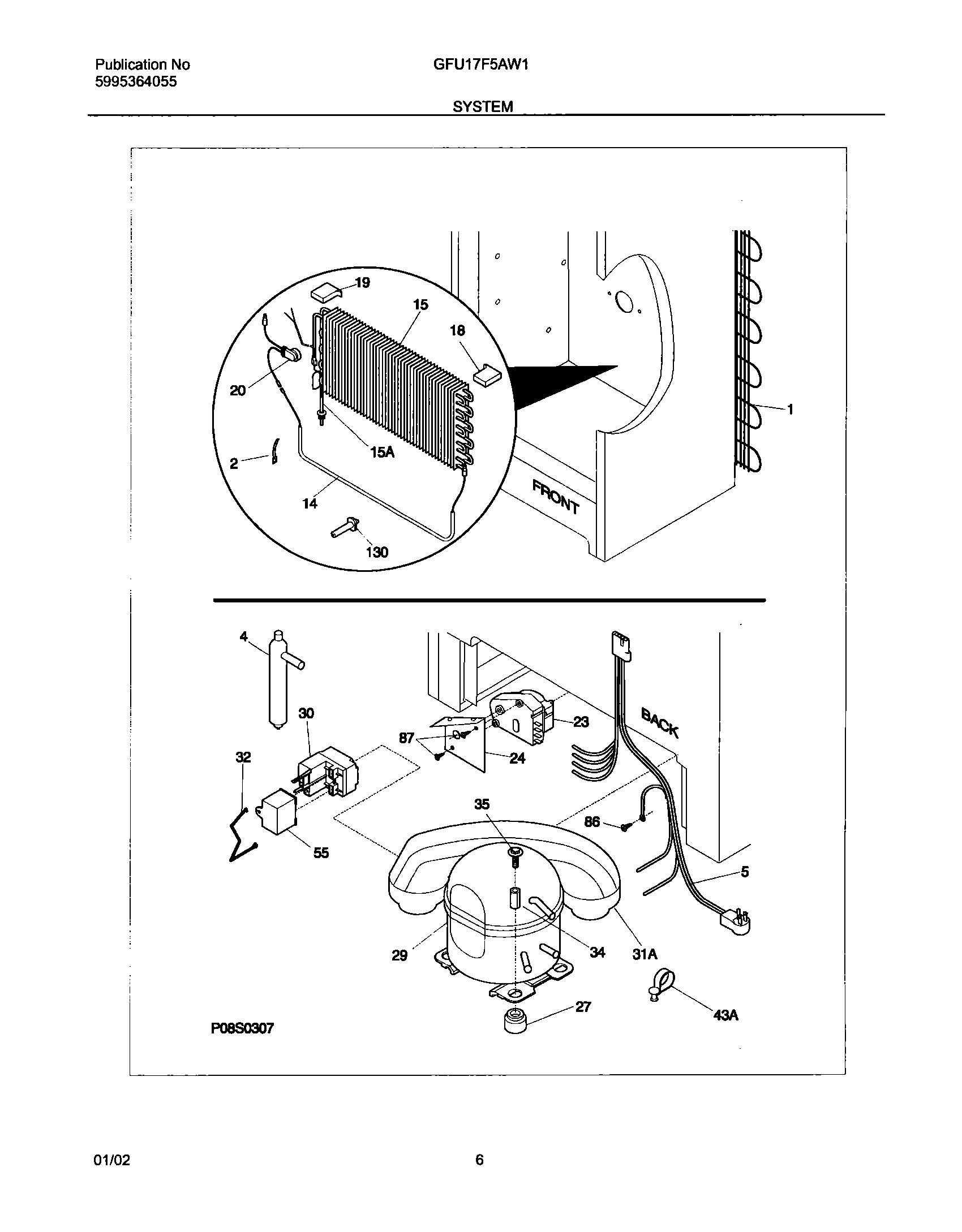 Publication No
5995364055

GFU17F5AW1

SYSTEM

19
15
18
20
1
15A
2
14
FRONT
130

4
30
87
23
BACK
32
24
35
86
55
5
29
34
31A
27
43A
P08S0307

01/02

6