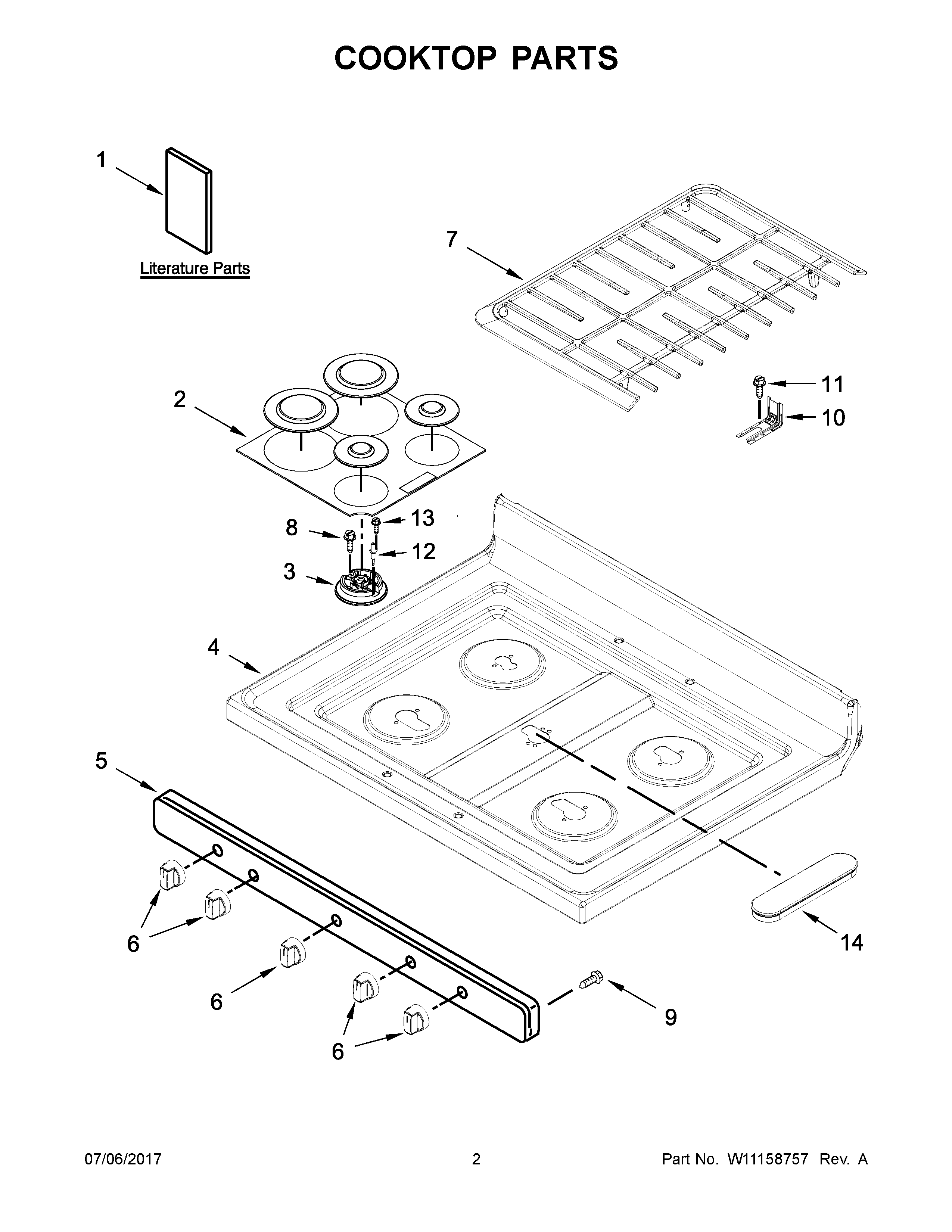 COOKTOP PARTS

1

Literature Parts

7

2

11

10

8

13

12

3

4

5

6

6

6

14

9

07/06/2017

2

Part No. W11158757 Rev. A