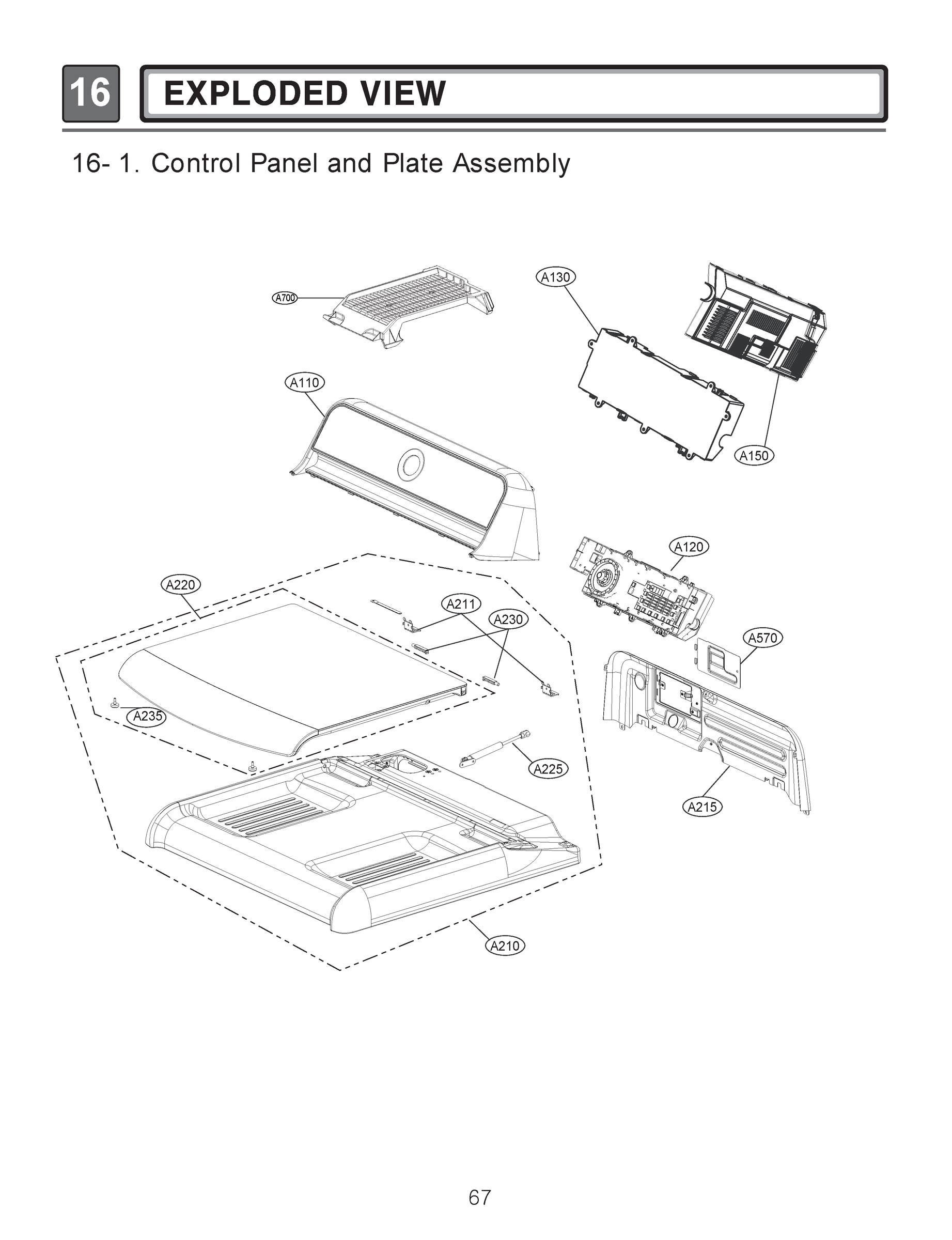 16 EXPLODED VIEW

16- 1. Control Panel and Plate Assembly

A700
A130
A110
A150
A120
A220
A211
A230
A570
A235
A225
A215
A210

67