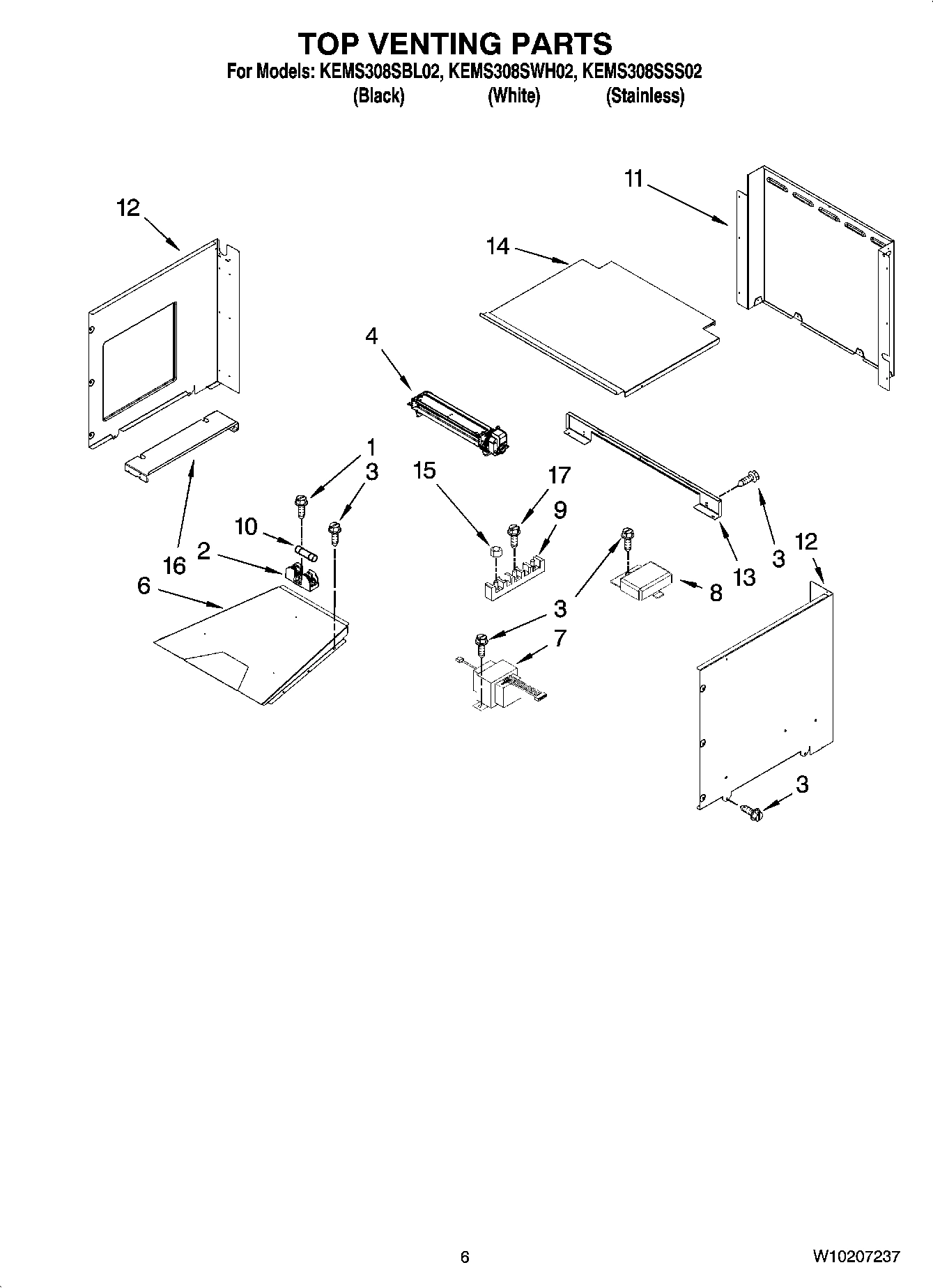 TOP VENTING PARTS
For Models: KEMS308SBL02, KEMS308SWH02, KEMS308SSS02
(Black) (White) (Stainless)

11
12
14
4
1
3
15
17
9
10
2
16
6
3
12
13
8
3
7
3

6
W10207237