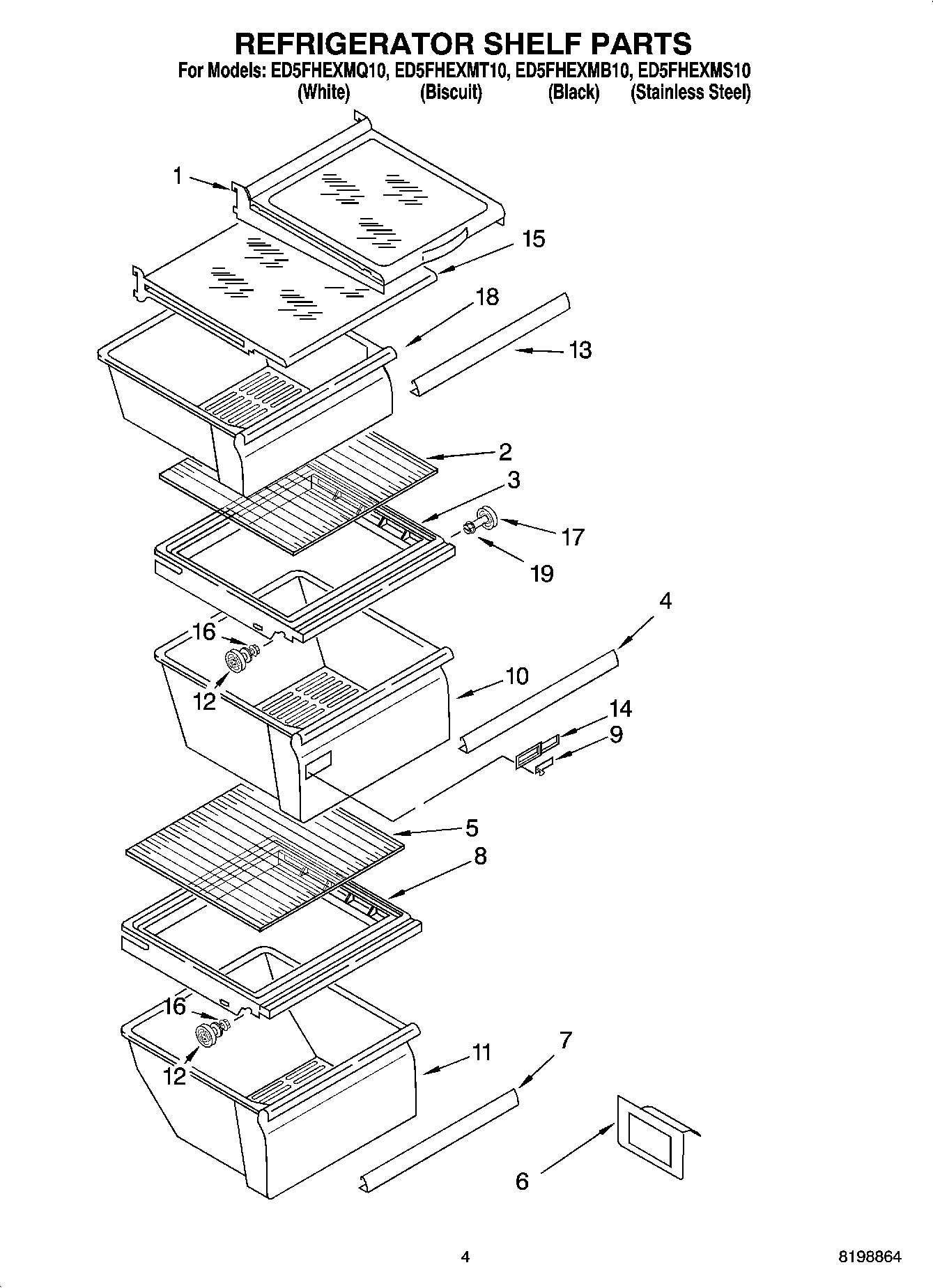 REFRIGERATOR SHELF PARTS
For Models: ED5FHEXMQ10, ED5FHEXMT10, ED5FHEXMB10, ED5FHEXMS10
(White) (Biscuit) (Black) (Stainless Steel)

1
15
18
13
2
3
17
19
4
16
12
10
14
9
5
8
16
12
11
7
6

4
8198864