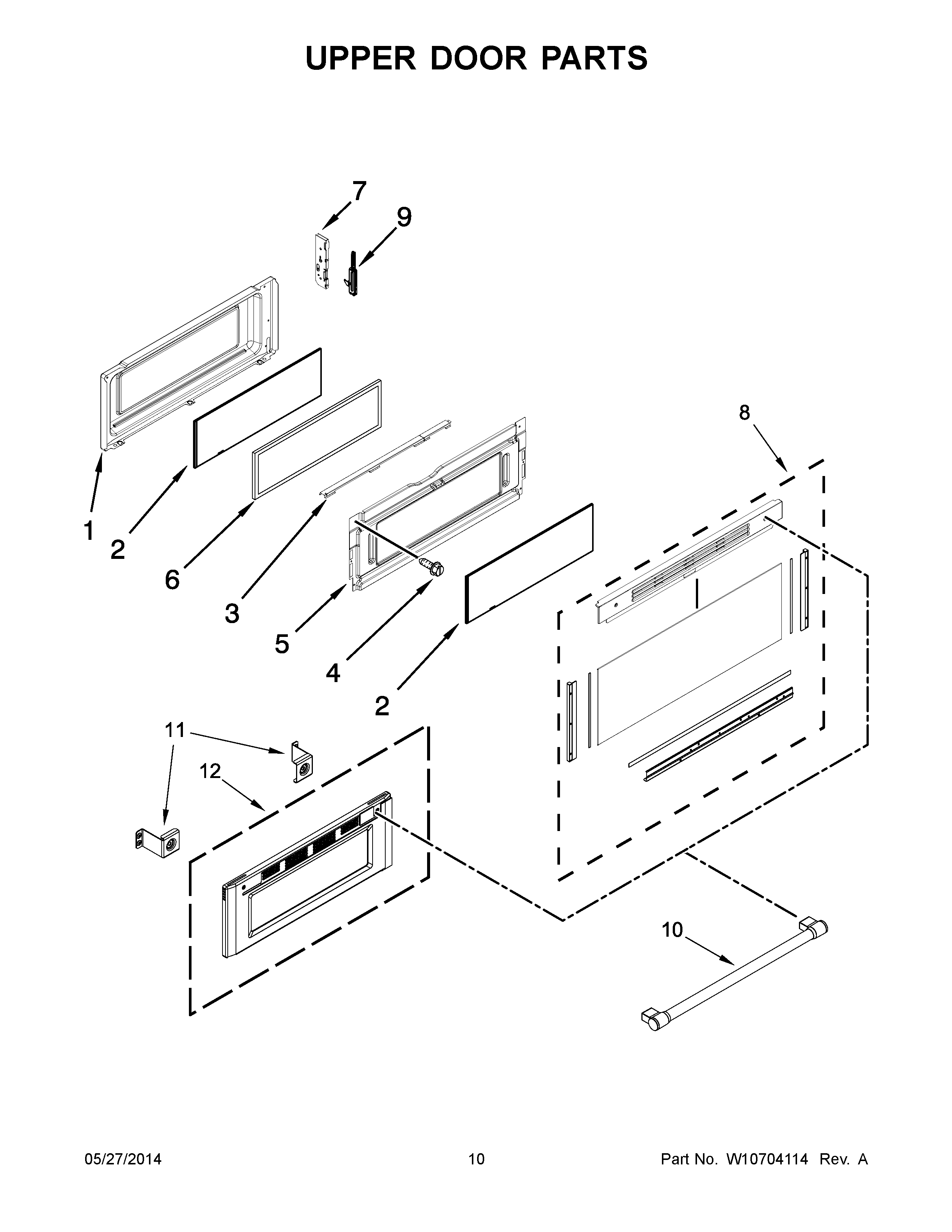 UPPER DOOR PARTS

7
9
8
1
2
6
3
5
4
2
11
12
10

05/27/2014 10 Part No. W10704114 Rev. A