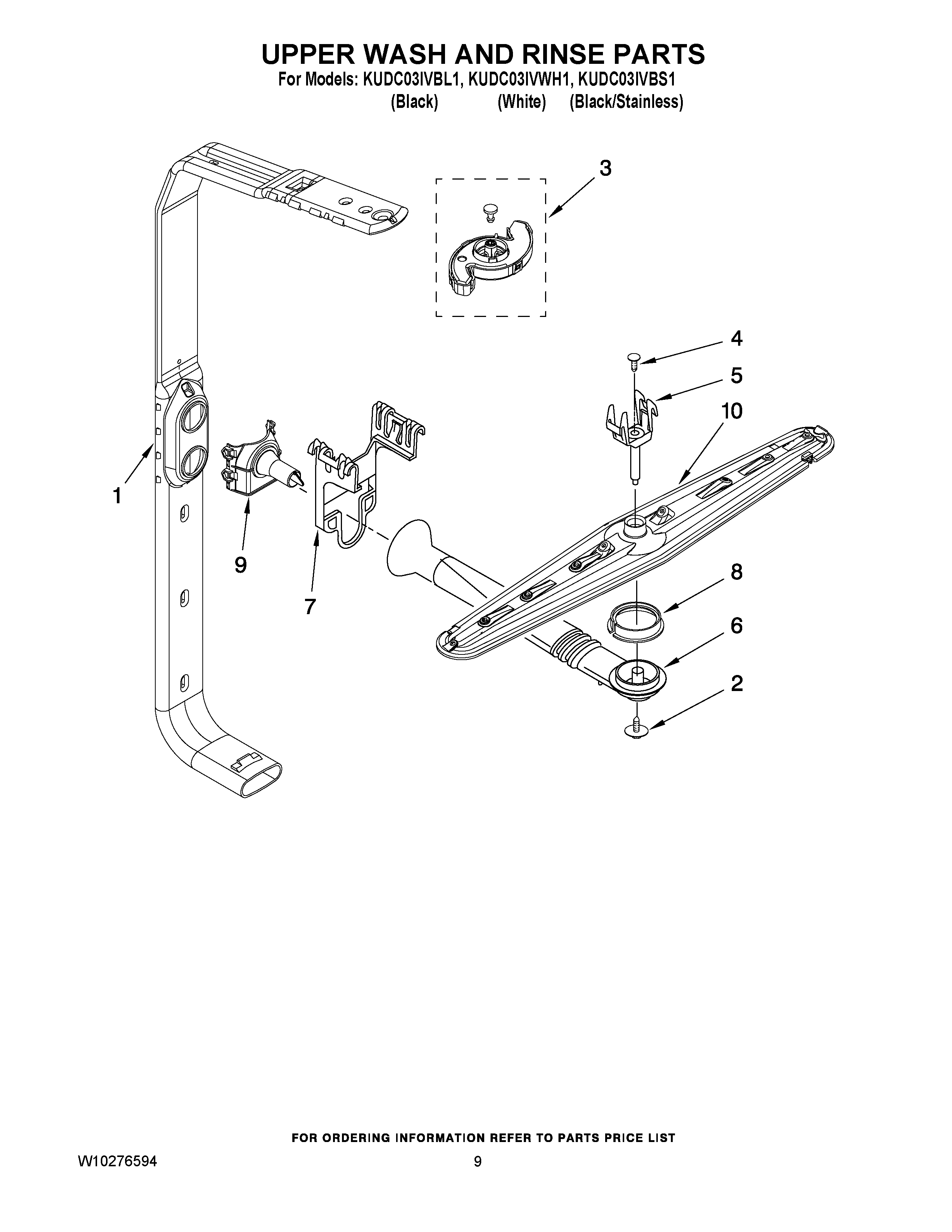 UPPER WASH AND RINSE PARTS

For Models: KUDC03IVBL1, KUDC03IVWH1, KUDC03IVBS1
(Black) (White) (Black/Stainless)

3

4

5

10

1

9

7

8

6

2

FOR ORDERING INFORMATION REFER TO PARTS PRICE LIST

W10276594

9