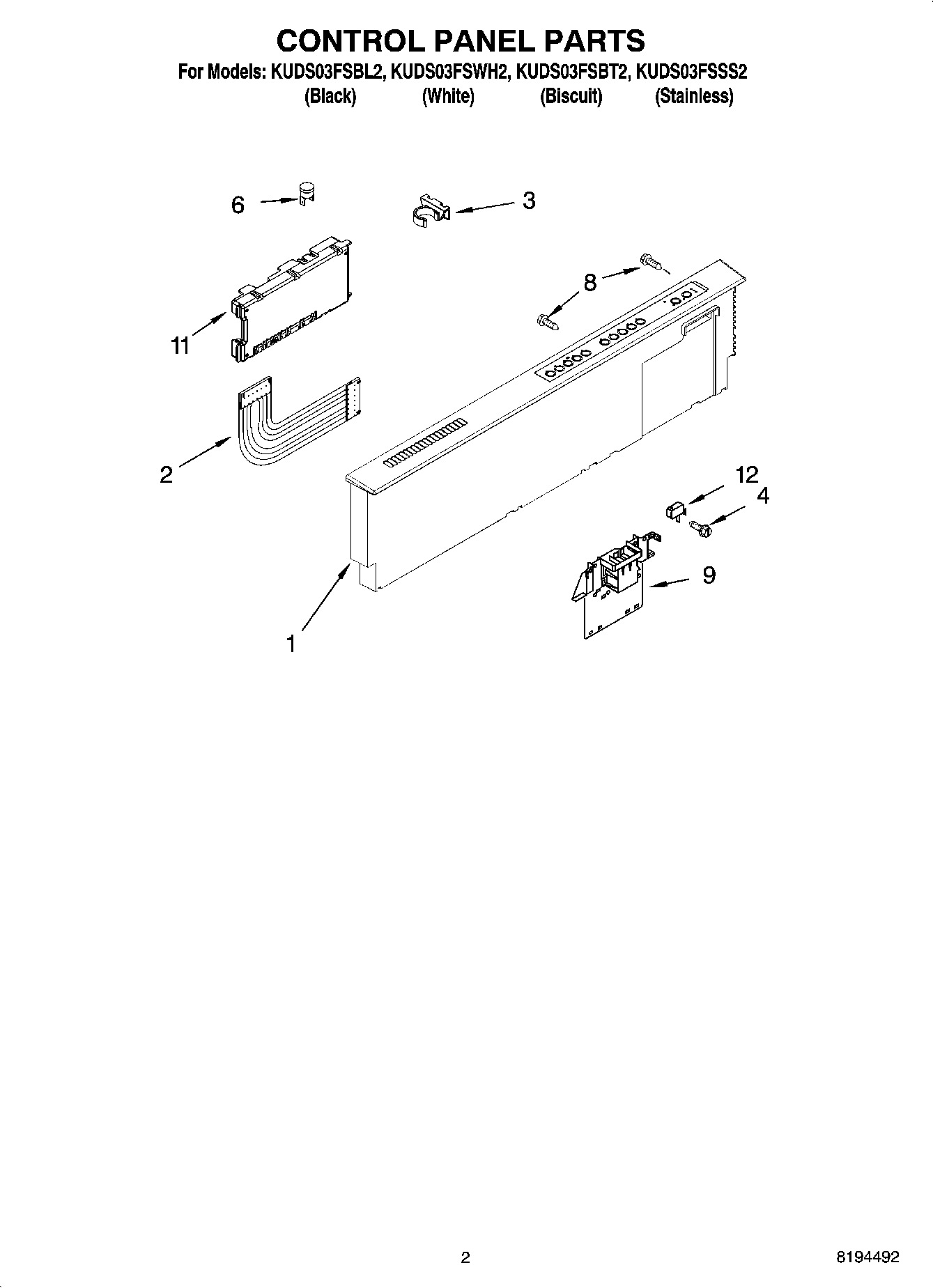 CONTROL PANEL PARTS

For Models: KUDS03FSBL2, KUDS03FSWH2, KUDS03FSBT2, KUDS03FSSS2
(Black) (White) (Biscuit) (Stainless)

6
3
8
11
2
12
4
9
1

2

8194492