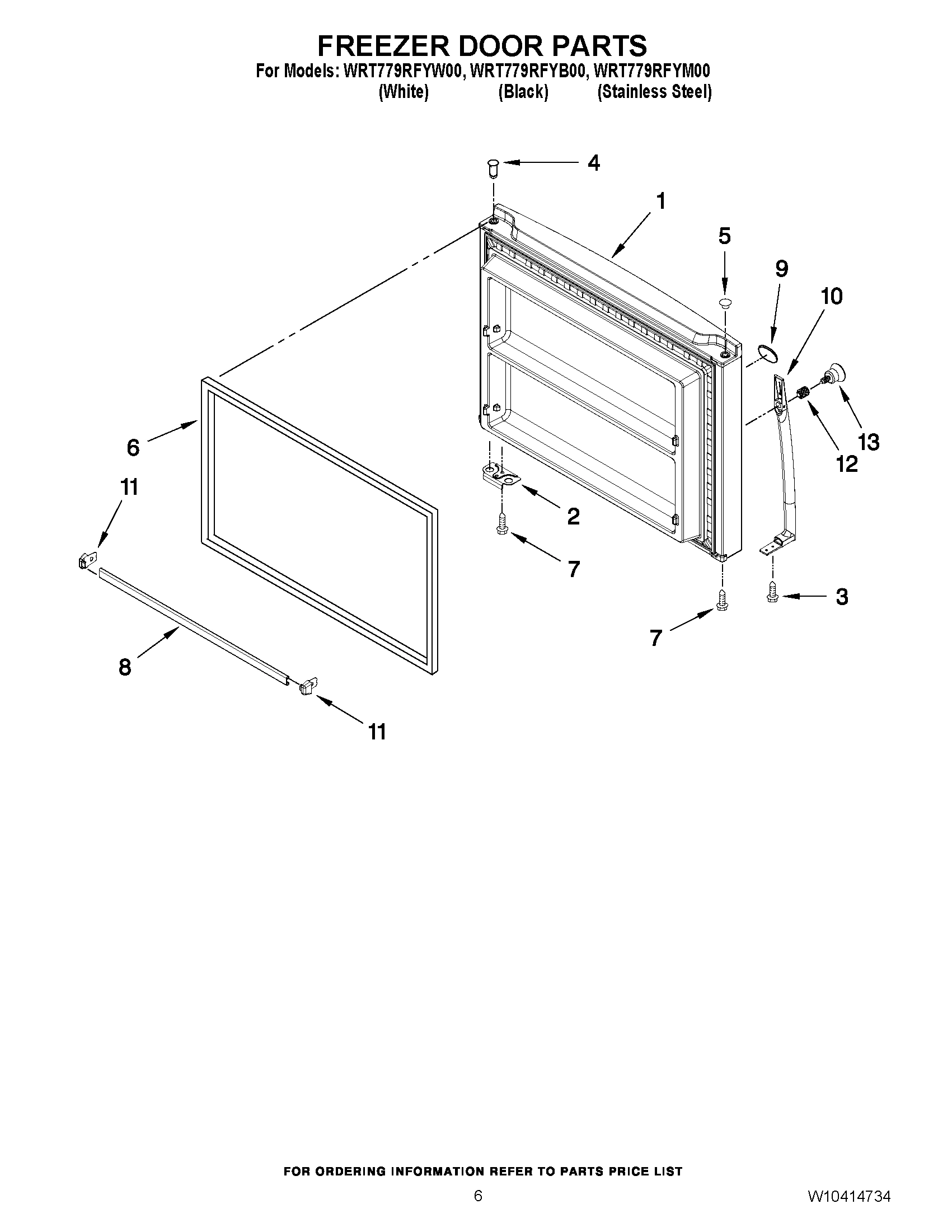 FREEZER DOOR PARTS
For Models: WRT779RFYW00, WRT779RFYB00, WRT779RFYM00
(White) (Black) (Stainless Steel)

4
1
5
9
10
13
12
6
11
2
7
3
7
8
11

FOR ORDERING INFORMATION REFER TO PARTS PRICE LIST
6
W10414734