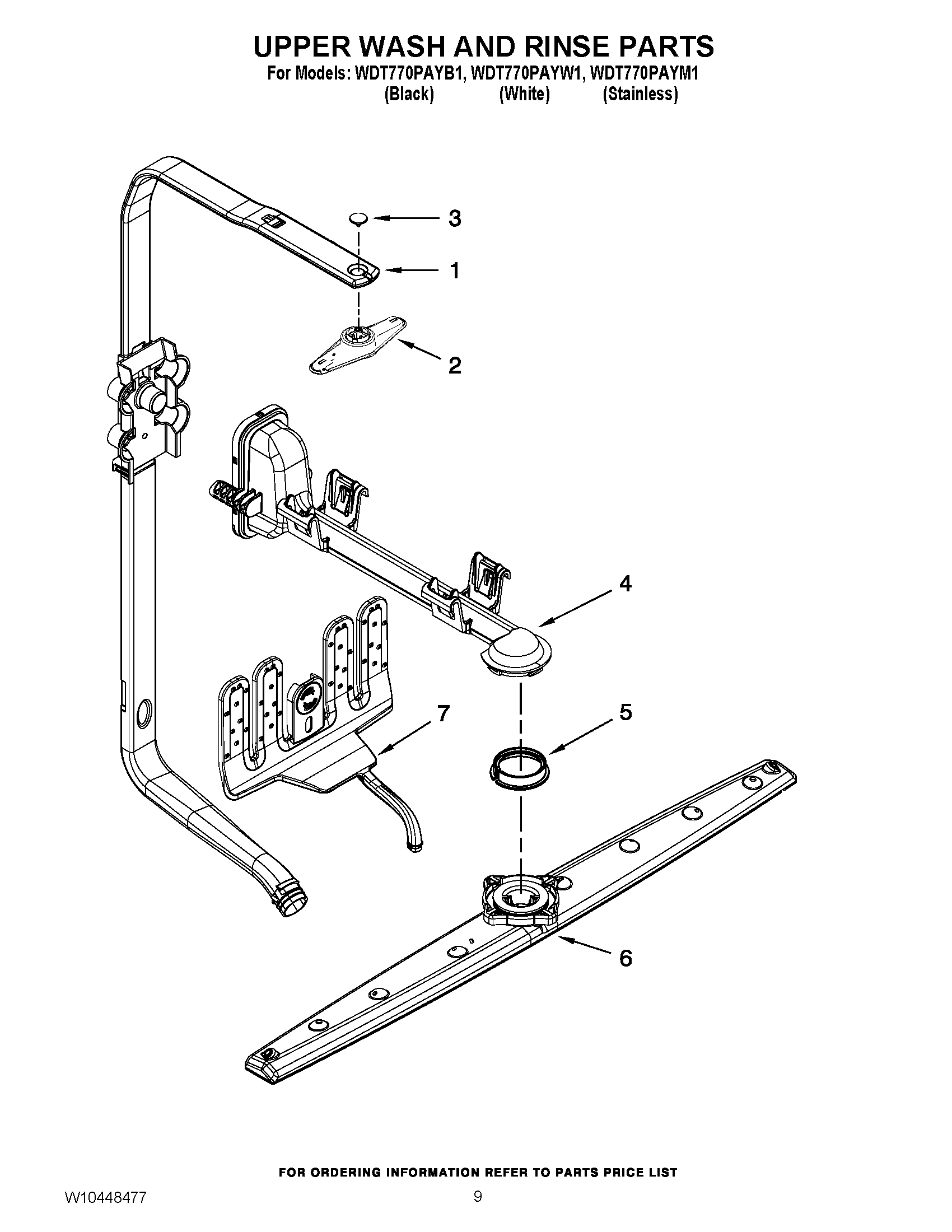 UPPER WASH AND RINSE PARTS

For Models: WDT770PAYB1, WDT770PAYW1, WDT770PAYM1
(Black) (White) (Stainless)

3
1
2
4
7
5
6

FOR ORDERING INFORMATION REFER TO PARTS PRICE LIST

W10448477

9