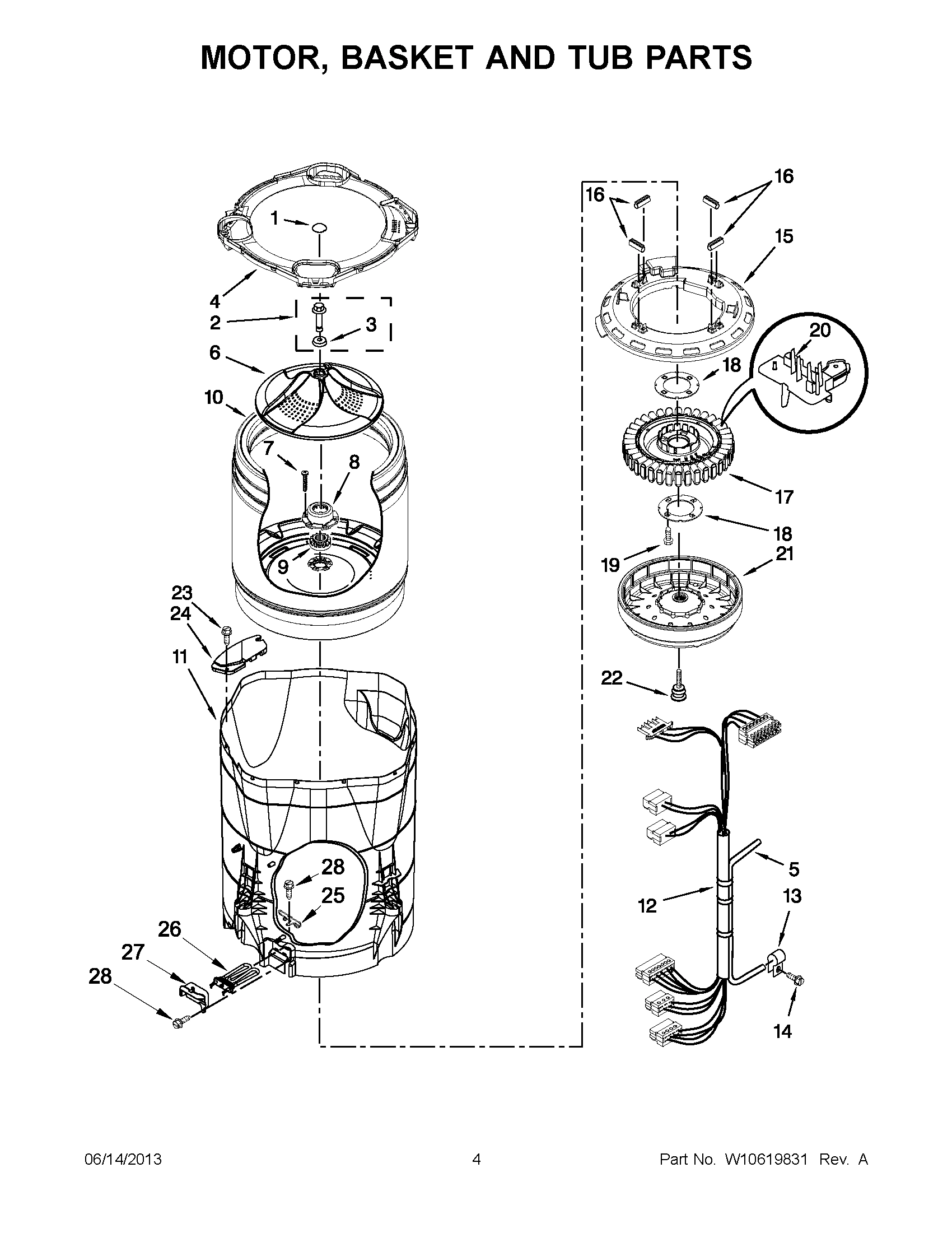 MOTOR, BASKET AND TUB PARTS

1
4
2
3
6
10
7
8
9
23
24
11
28
25
26
27
28

16
16
15
20
18
17
18
19
21
22
5
12
13
14

06/14/2013
4
Part No. W10619831 Rev. A