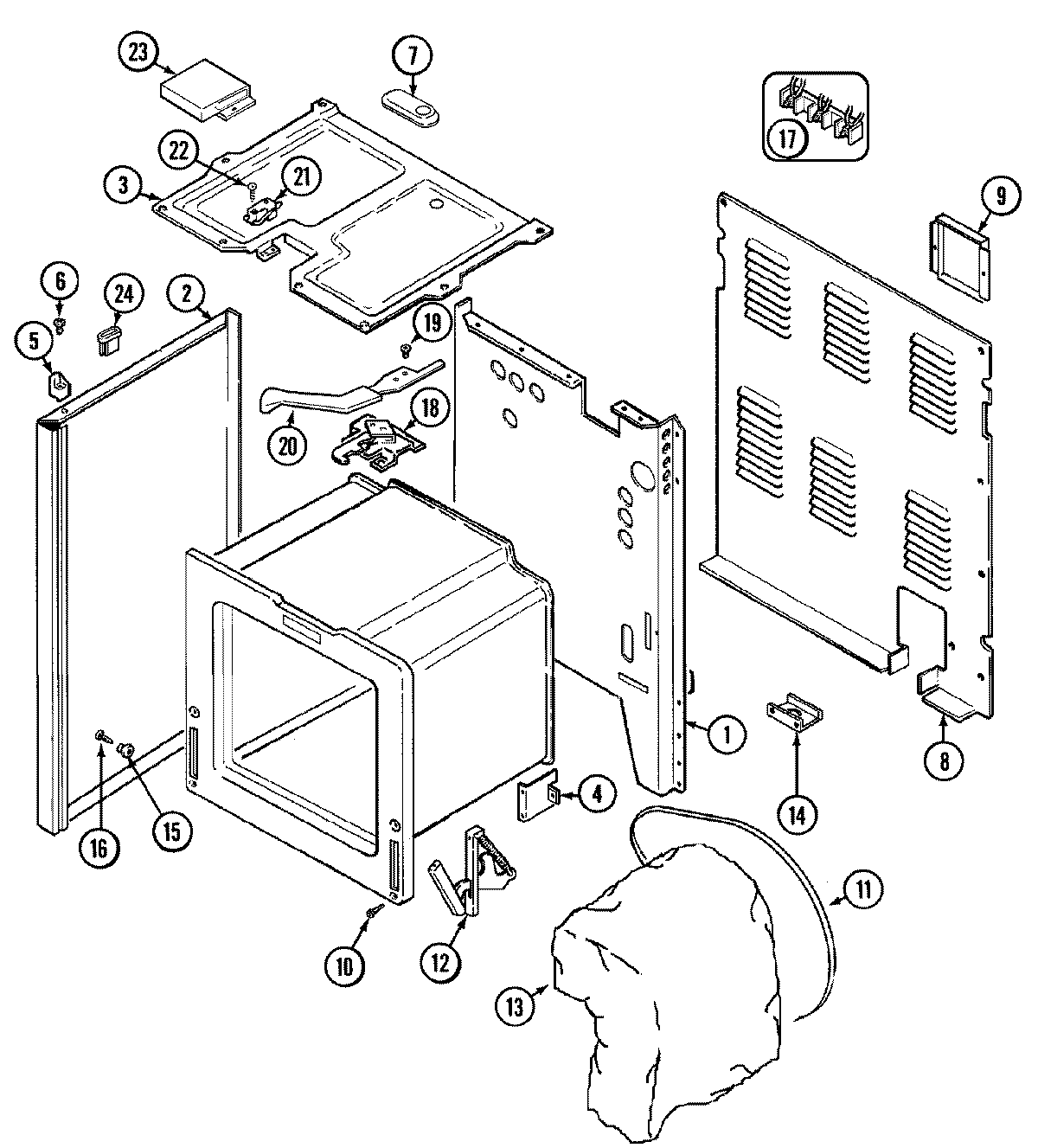 23
7
17
22
21
3
9
6
24
2
5
19
20
18
1
8
14
4
16
15
11
10
12
13