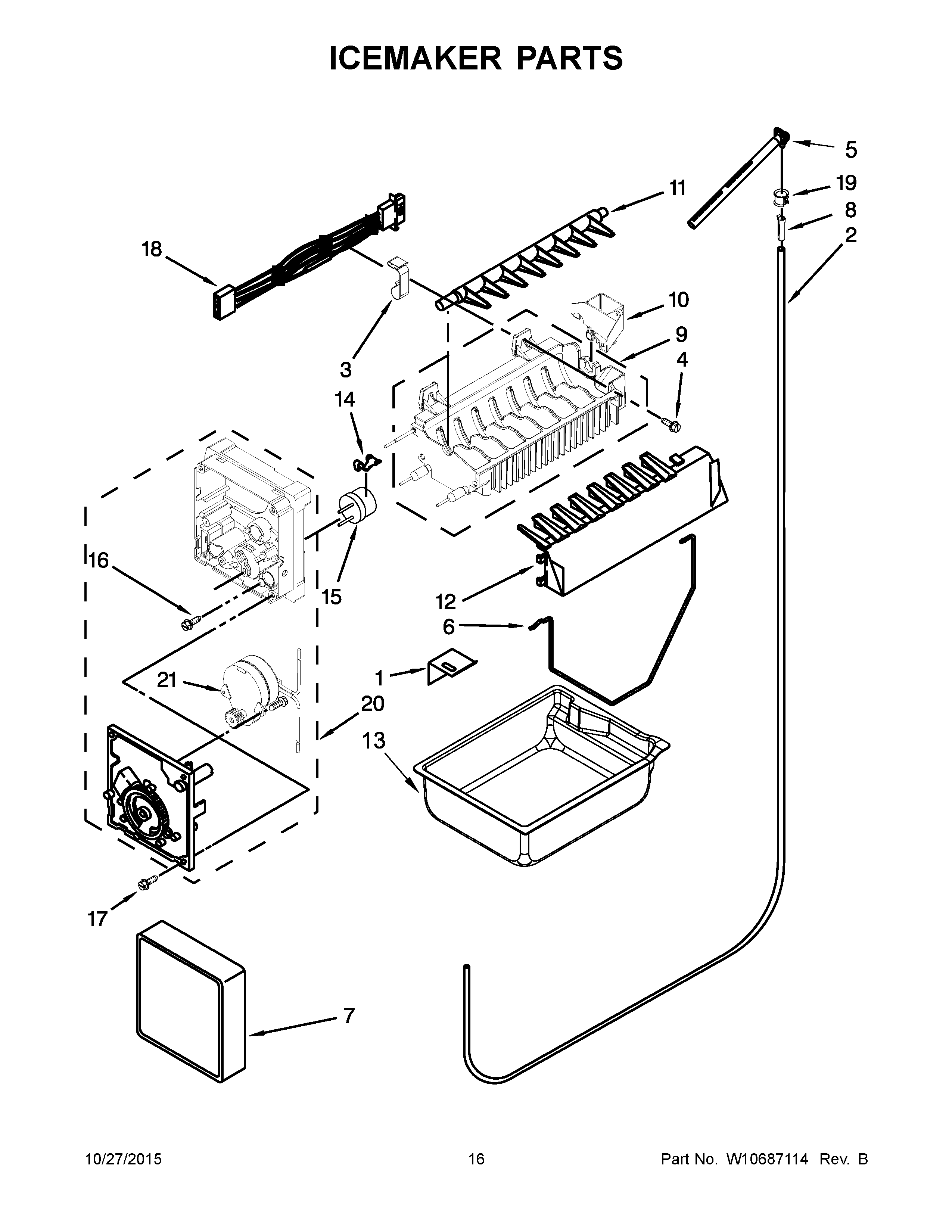 ICEMAKER PARTS

5
19
11
8
2
18
10
9
3
4
14
16
15
12
6
21
1
20
13
17
7

10/27/2015 16 Part No. W10687114 Rev. B