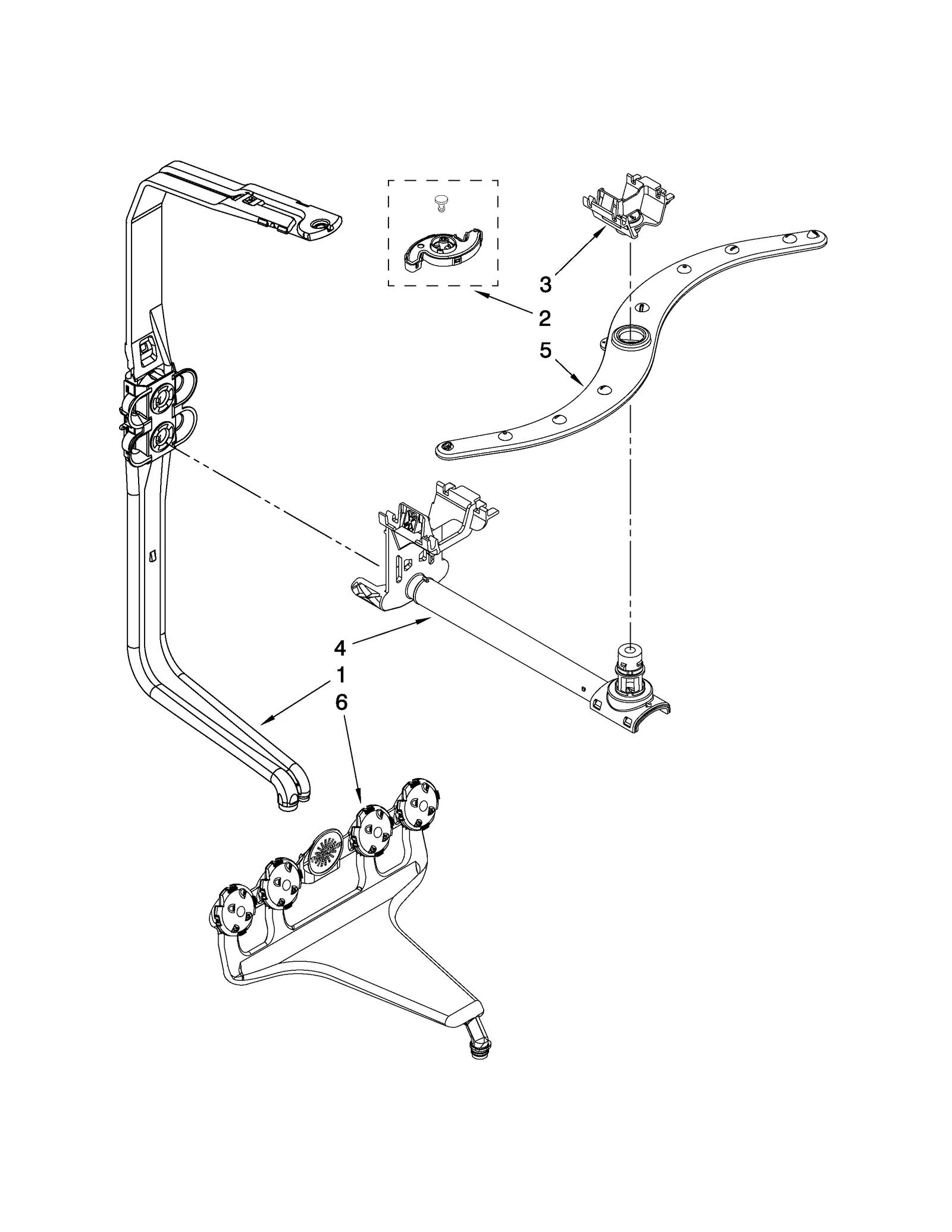 3
2
5
4
1
6