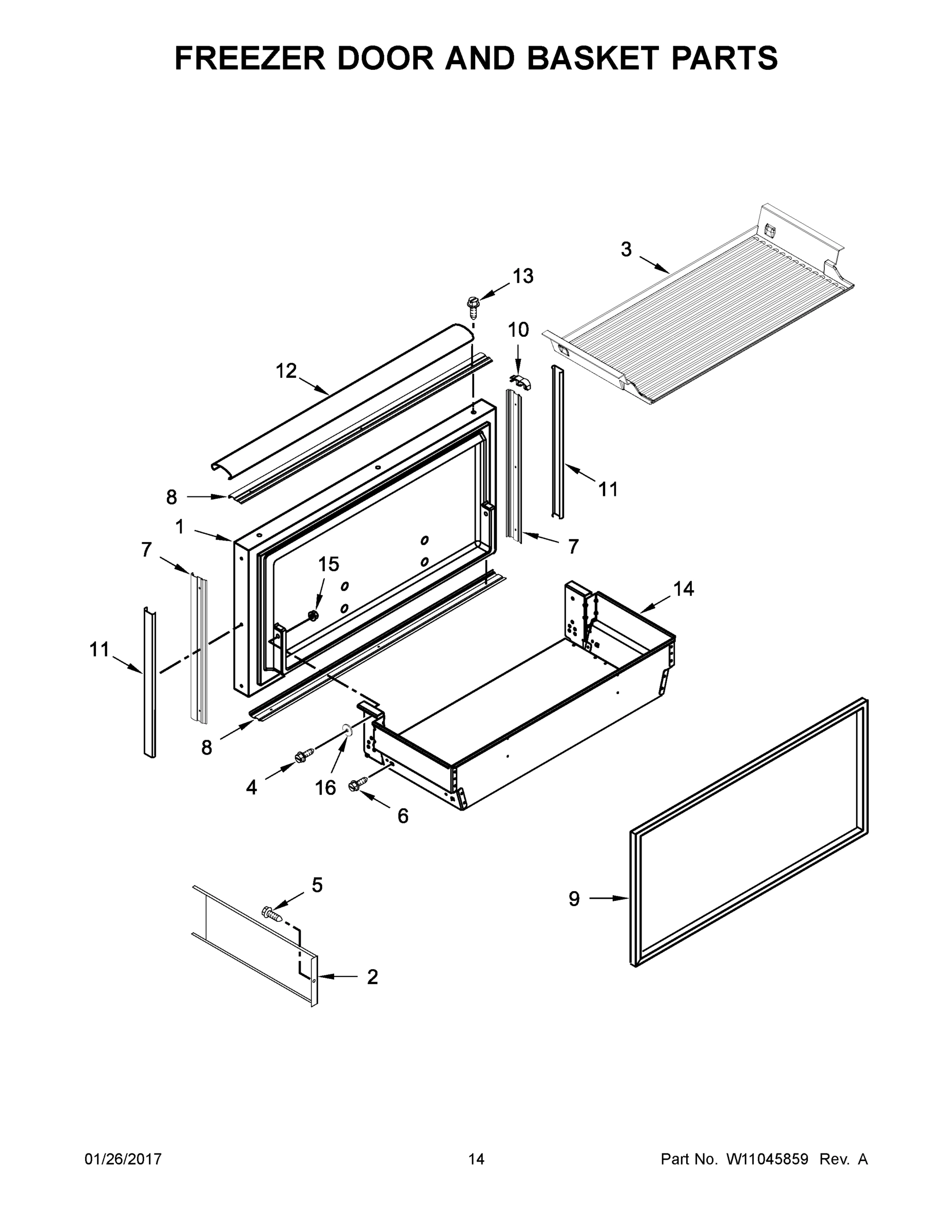 FREEZER DOOR AND BASKET PARTS

3
13
10
12
11
8
1
7
7
15
14
11
8
4
16
6
5
9
2

01/26/2017 14 Part No. W11045859 Rev. A