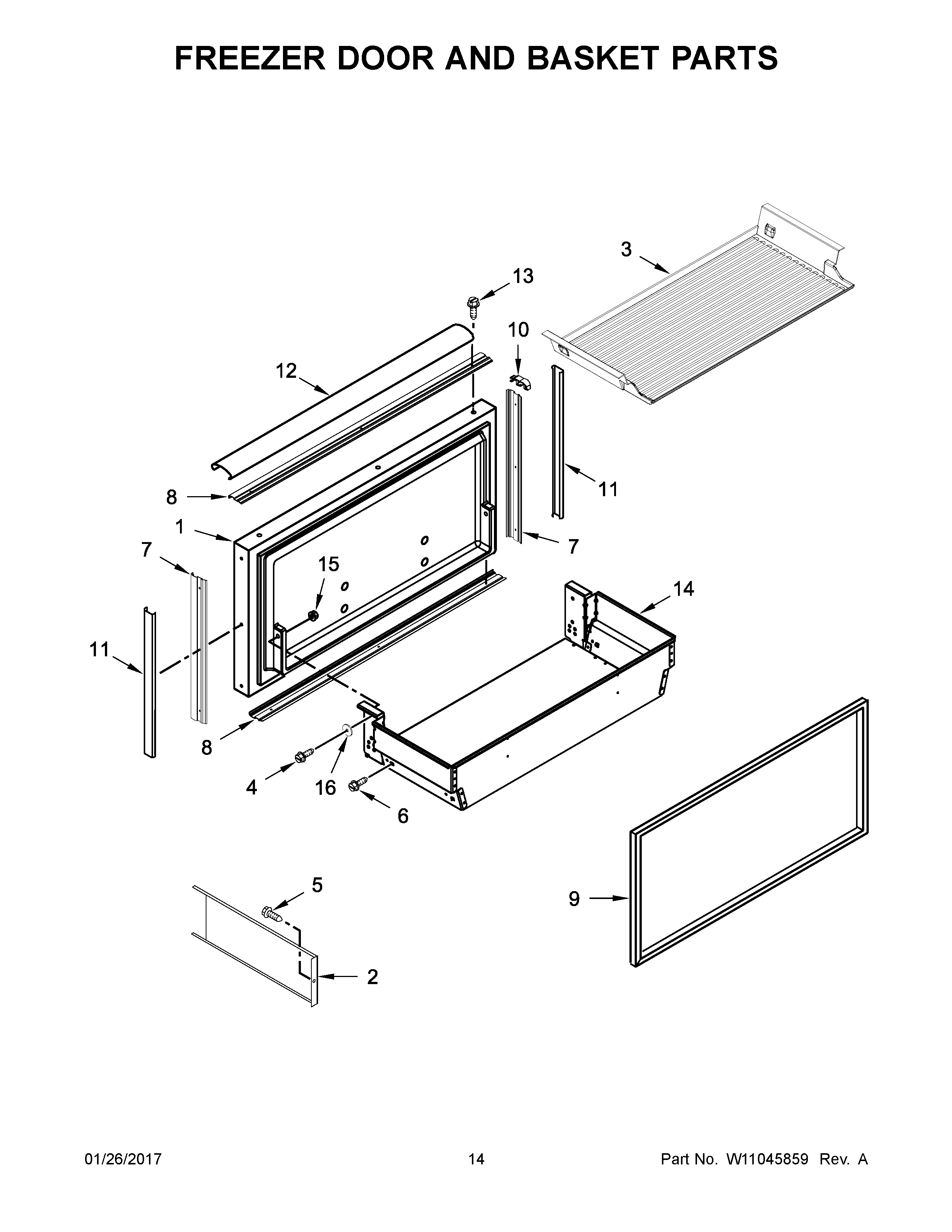 FREEZER DOOR AND BASKET PARTS

3
13
10
12
11
8
1
7
7
15
14
11
8
4
16
6
5
9
2

01/26/2017
14
Part No. W11045859 Rev. A