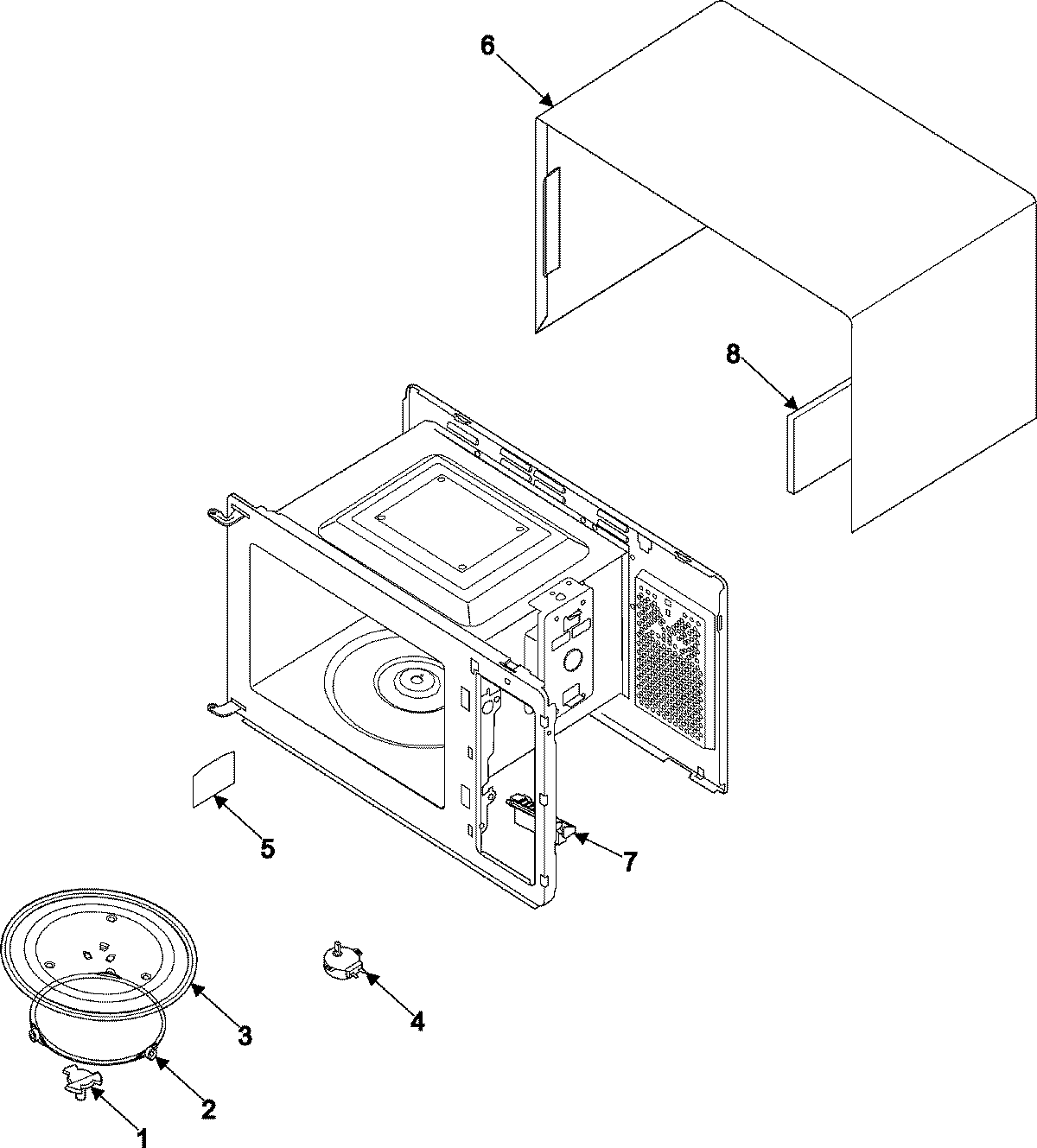 6

8

5

7

3

4

2

1