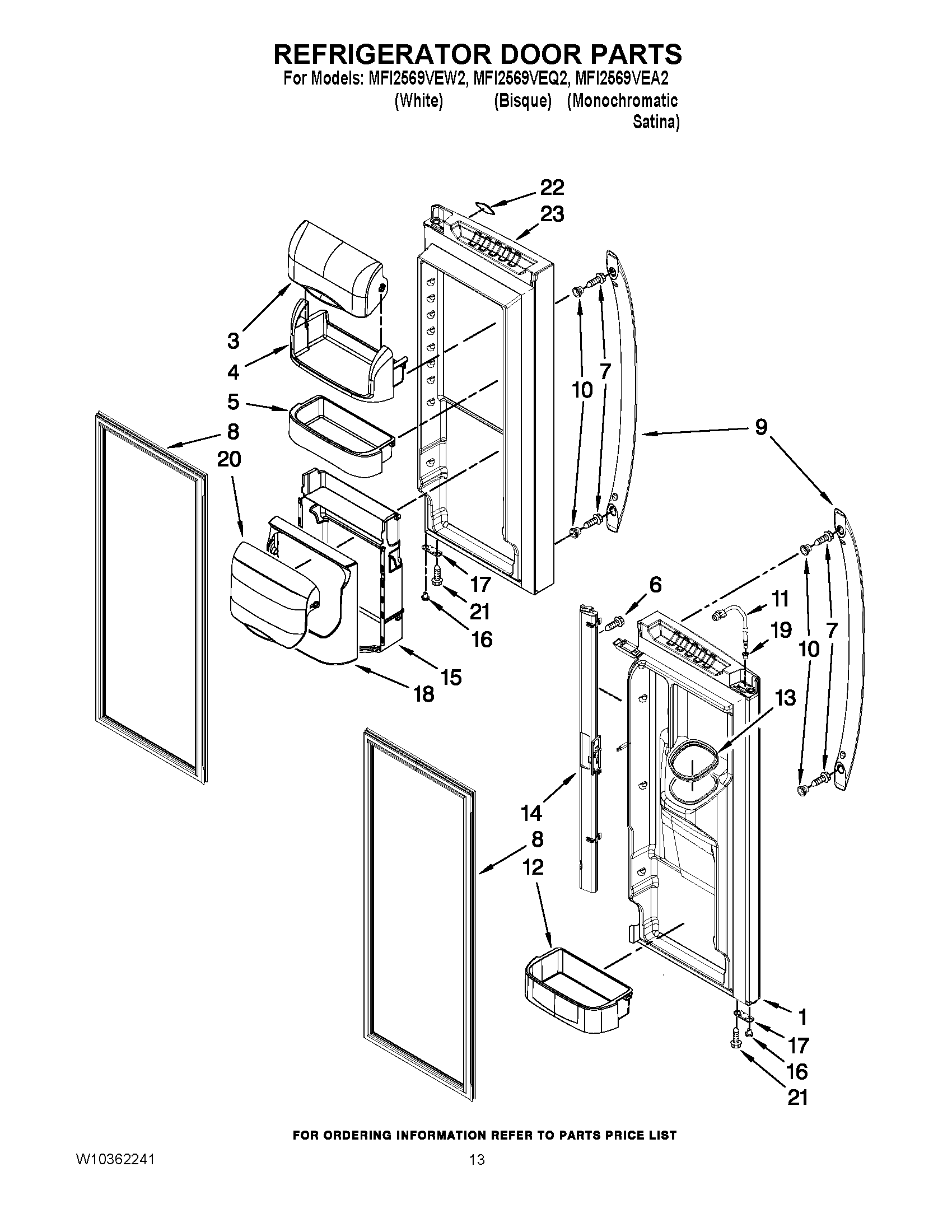 REFRIGERATOR DOOR PARTS

For Models: MFI2569VEW2, MFI2569VEQ2, MFI2569VEA2
(White) (Bisque) (Monochromatic Satina)

22
23
3
4
5
8
20
10
7
9
17
21
16
15
18
6
11
19
10
7
13
14
8
12
1
17
16
21

FOR ORDERING INFORMATION REFER TO PARTS PRICE LIST

W10362241

13