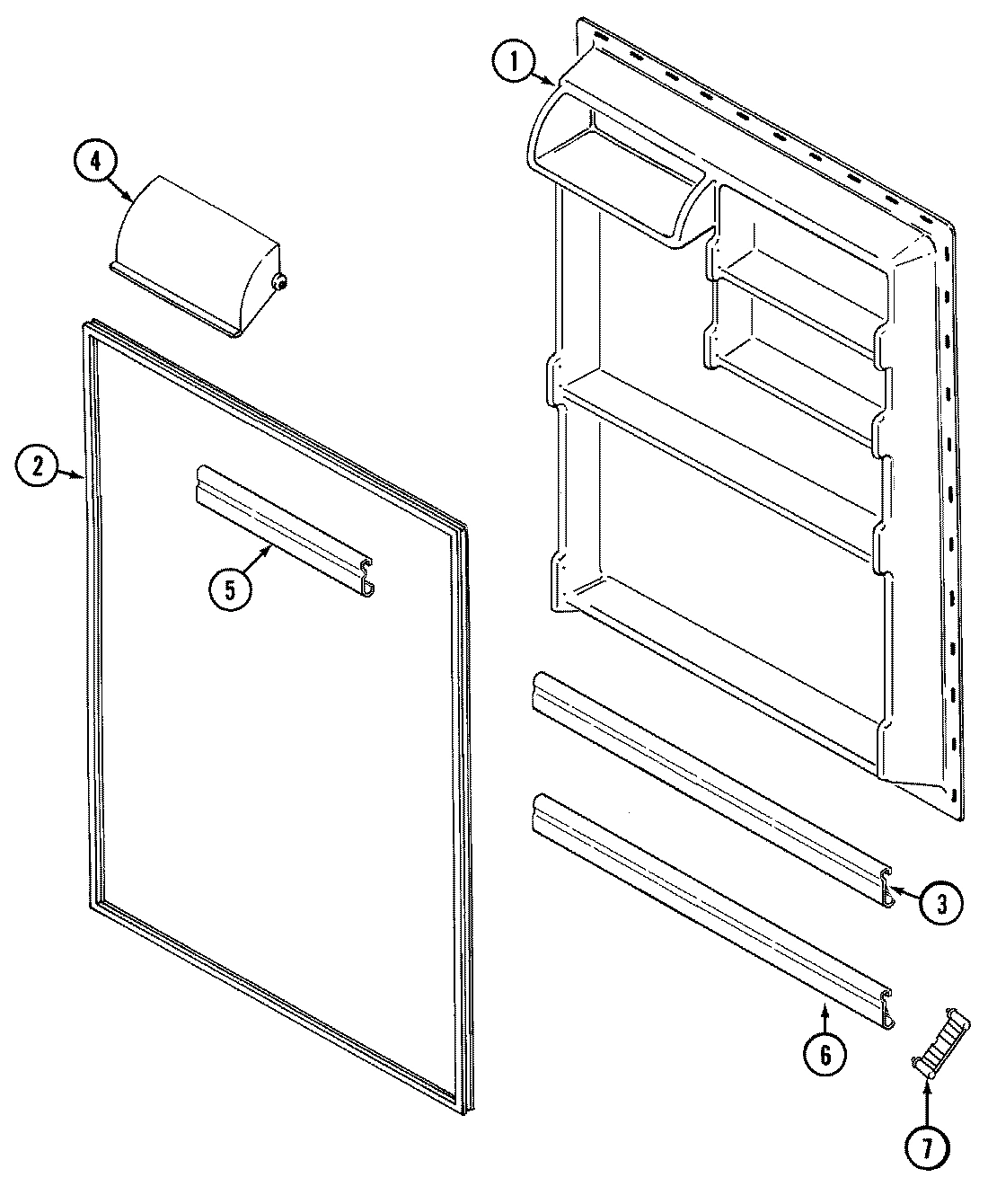 1
4
2
5
3
6
7