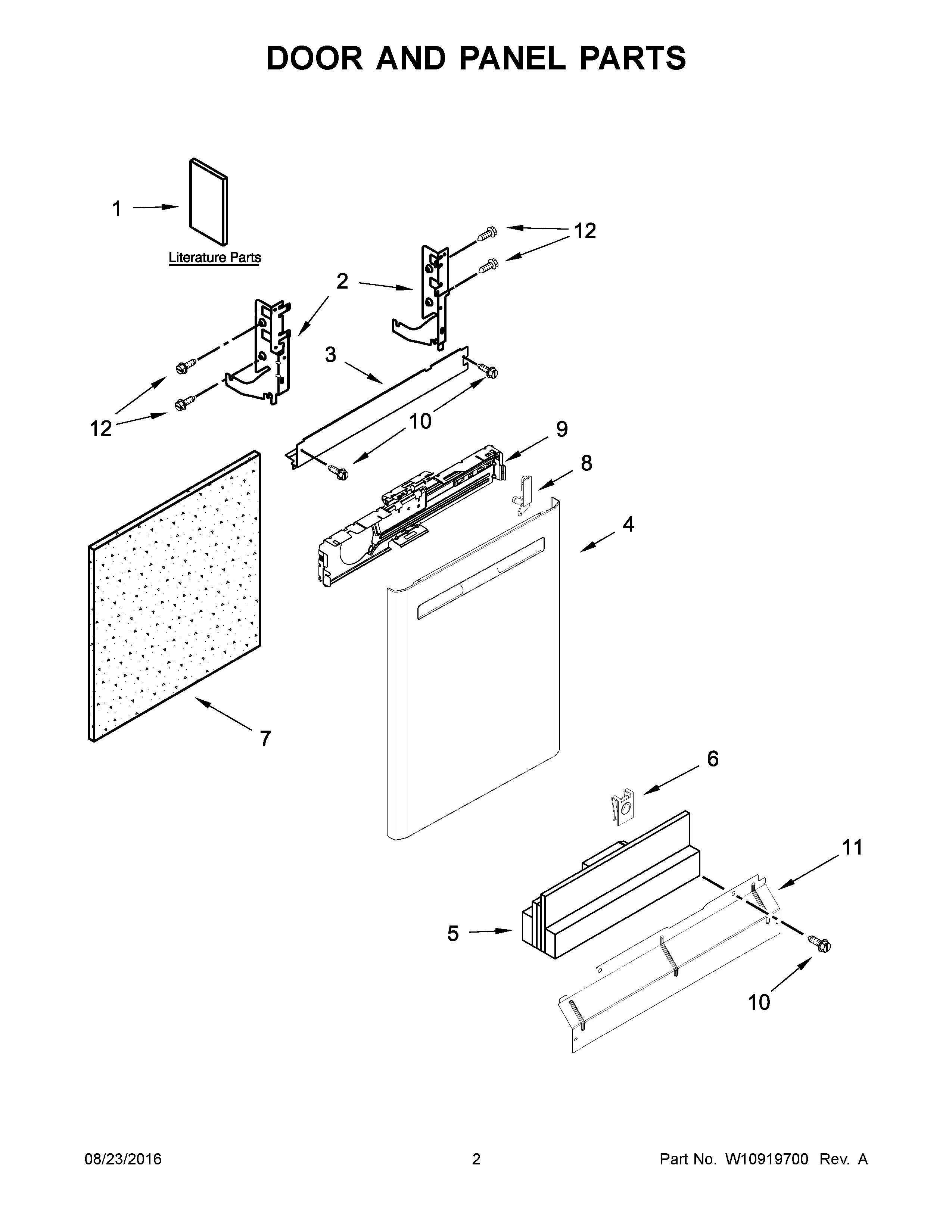 DOOR AND PANEL PARTS

1

Literature Parts

12

2

3

12

10

9

8

4

7

6

11

5

10

08/23/2016

2

Part No. W10919700 Rev. A