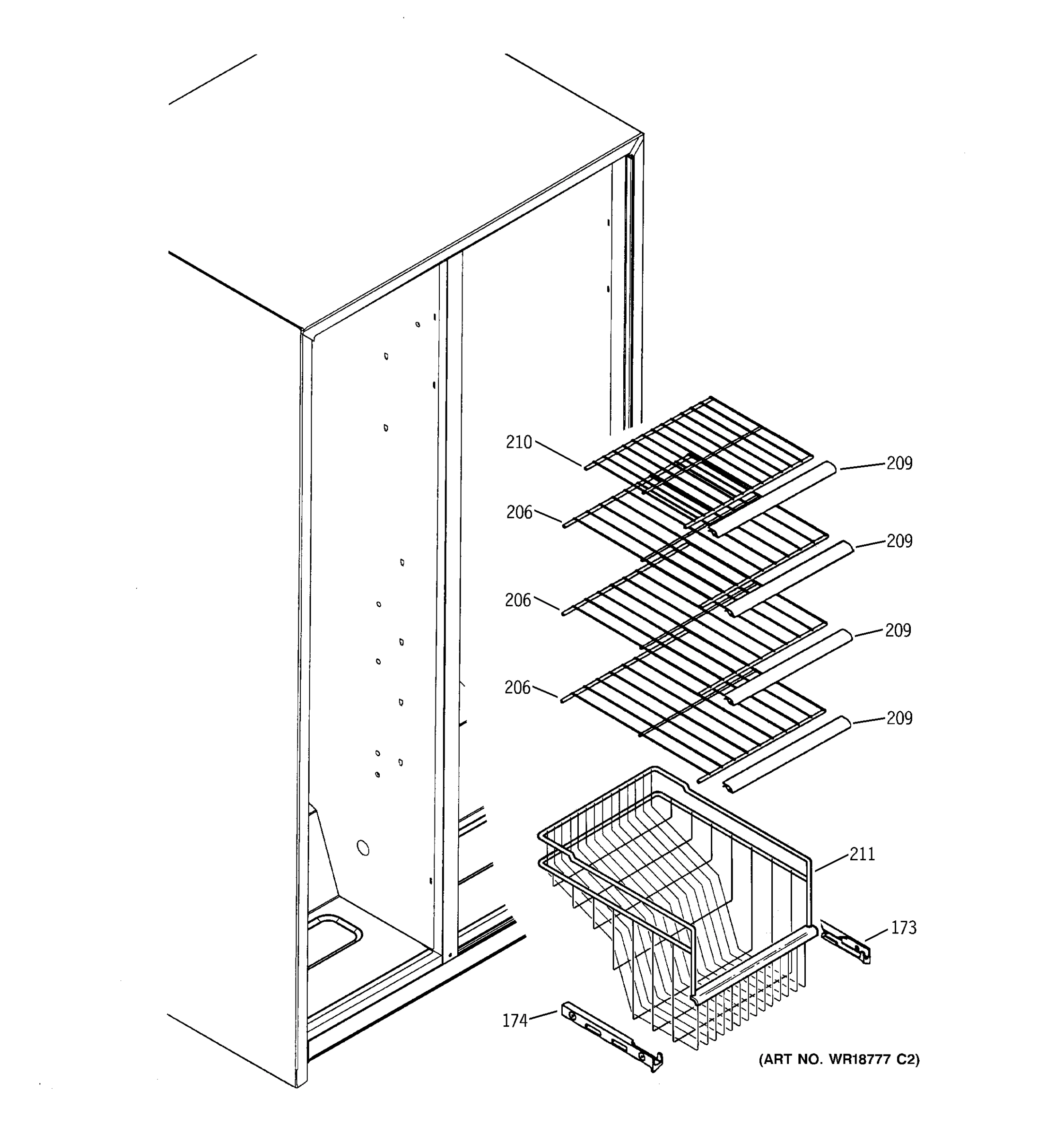 210
209
206
209
206
209
206
209
211
173
174
(ART NO. WR18777 C2)