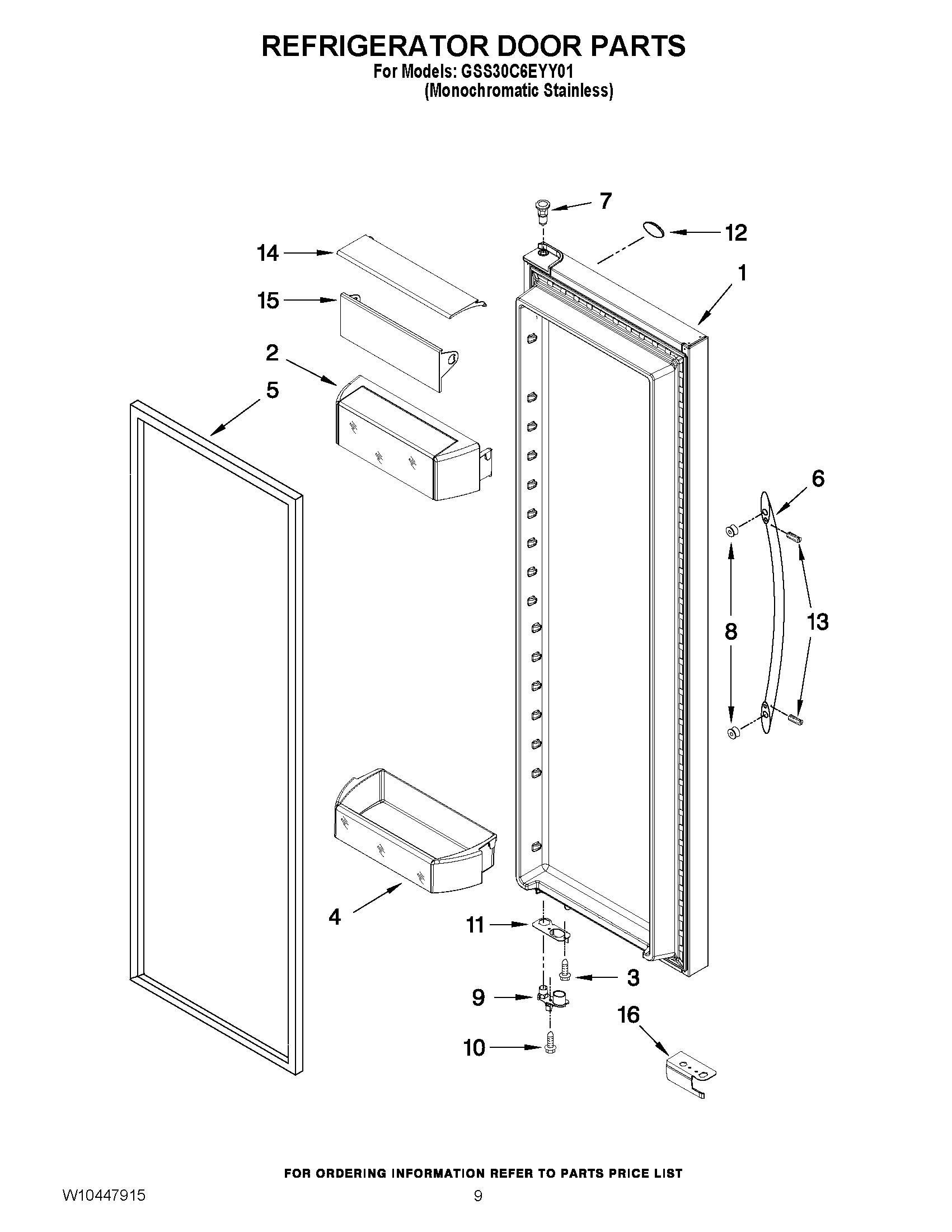 REFRIGERATOR DOOR PARTS
For Models: GSS30C6EYY01
(Monochromatic Stainless)

7
12
14
1
15
2
5
6
8
13
4
11
3
9
16
10

FOR ORDERING INFORMATION REFER TO PARTS PRICE LIST
W10447915
9