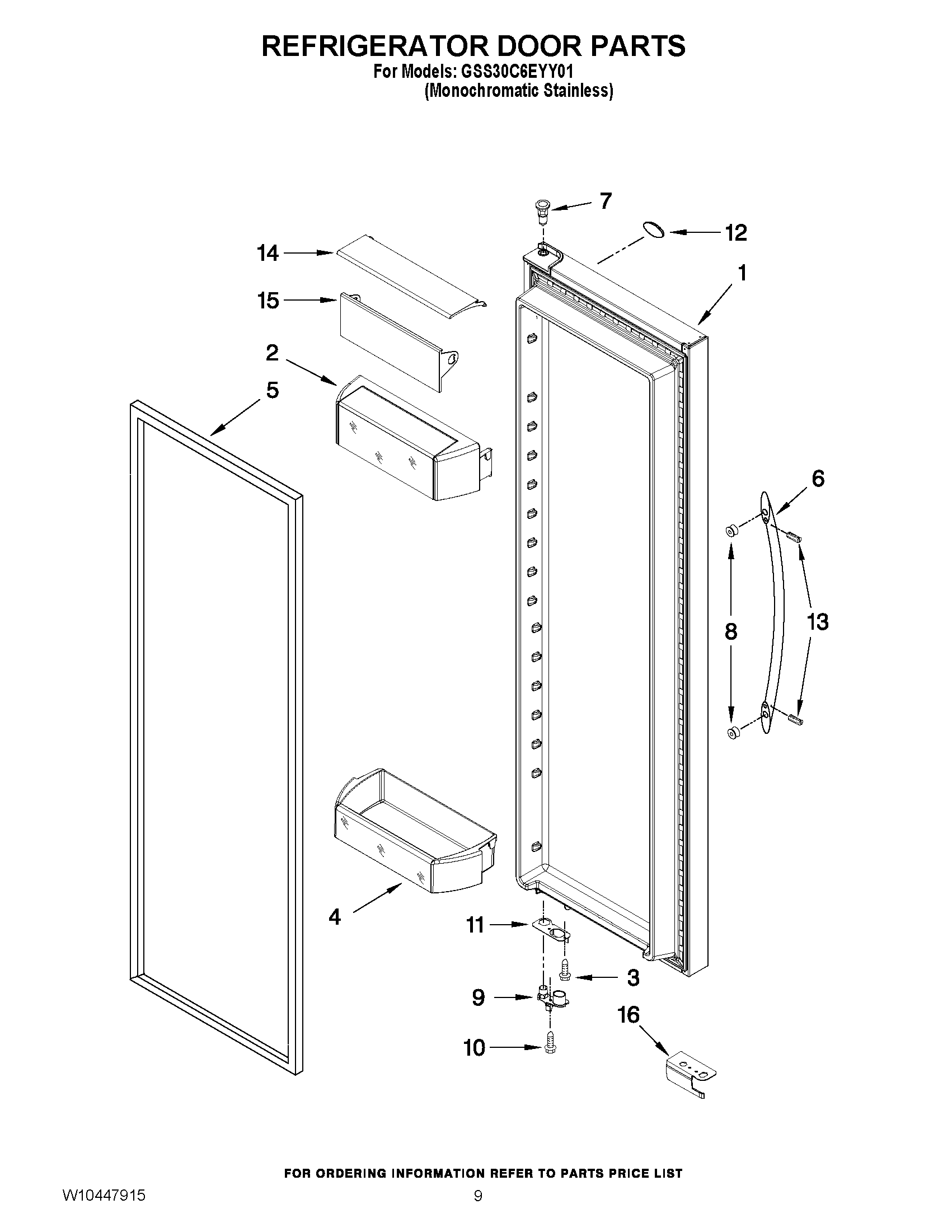 REFRIGERATOR DOOR PARTS
For Models: GSS30C6EYY01
(Monochromatic Stainless)

7
12
14
1
15
2
5
6
8
13
4
11
3
9
16
10

FOR ORDERING INFORMATION REFER TO PARTS PRICE LIST

W10447915
9