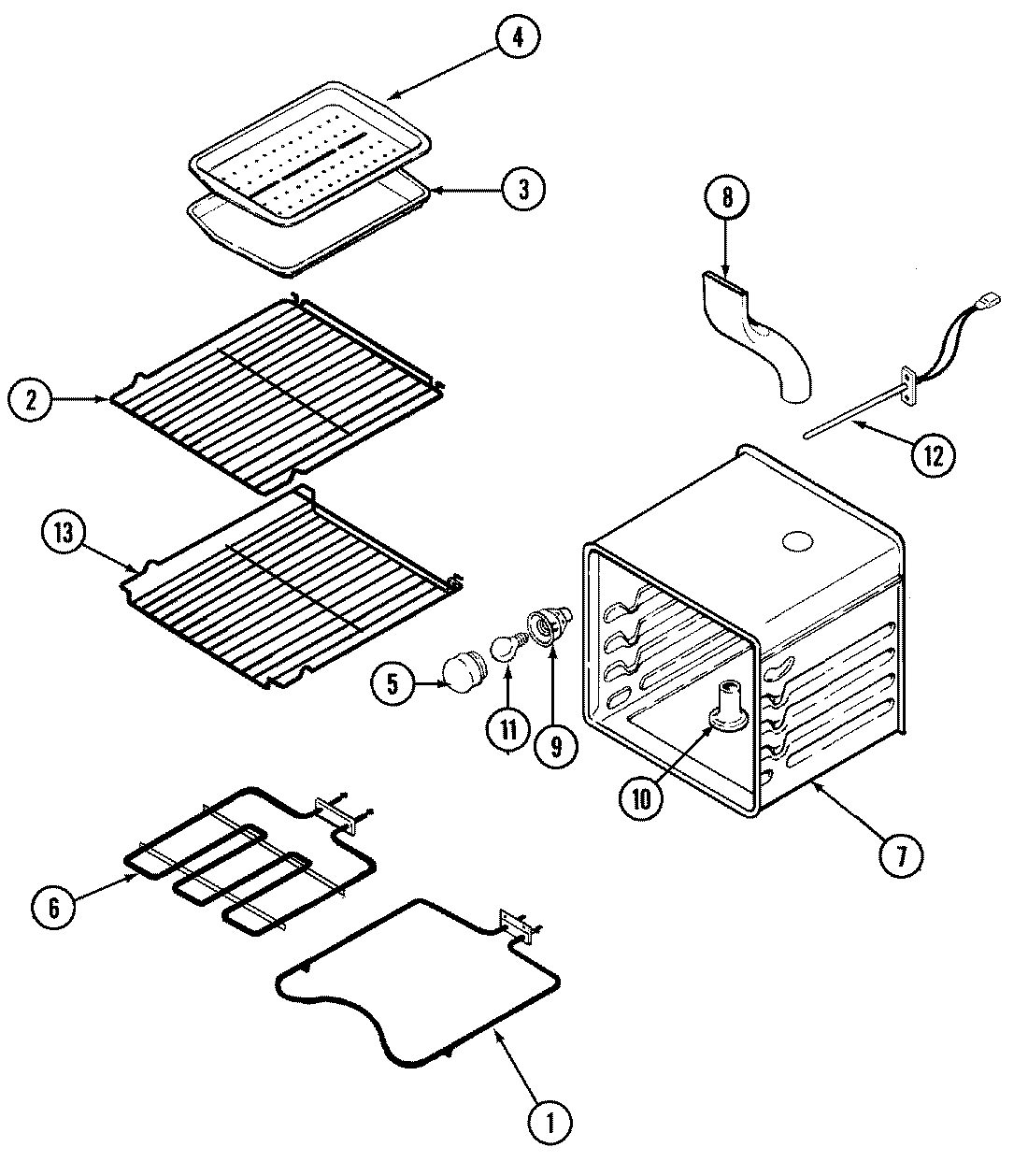 4
3
8
2
12
13
5
11
9
10
7
6
1