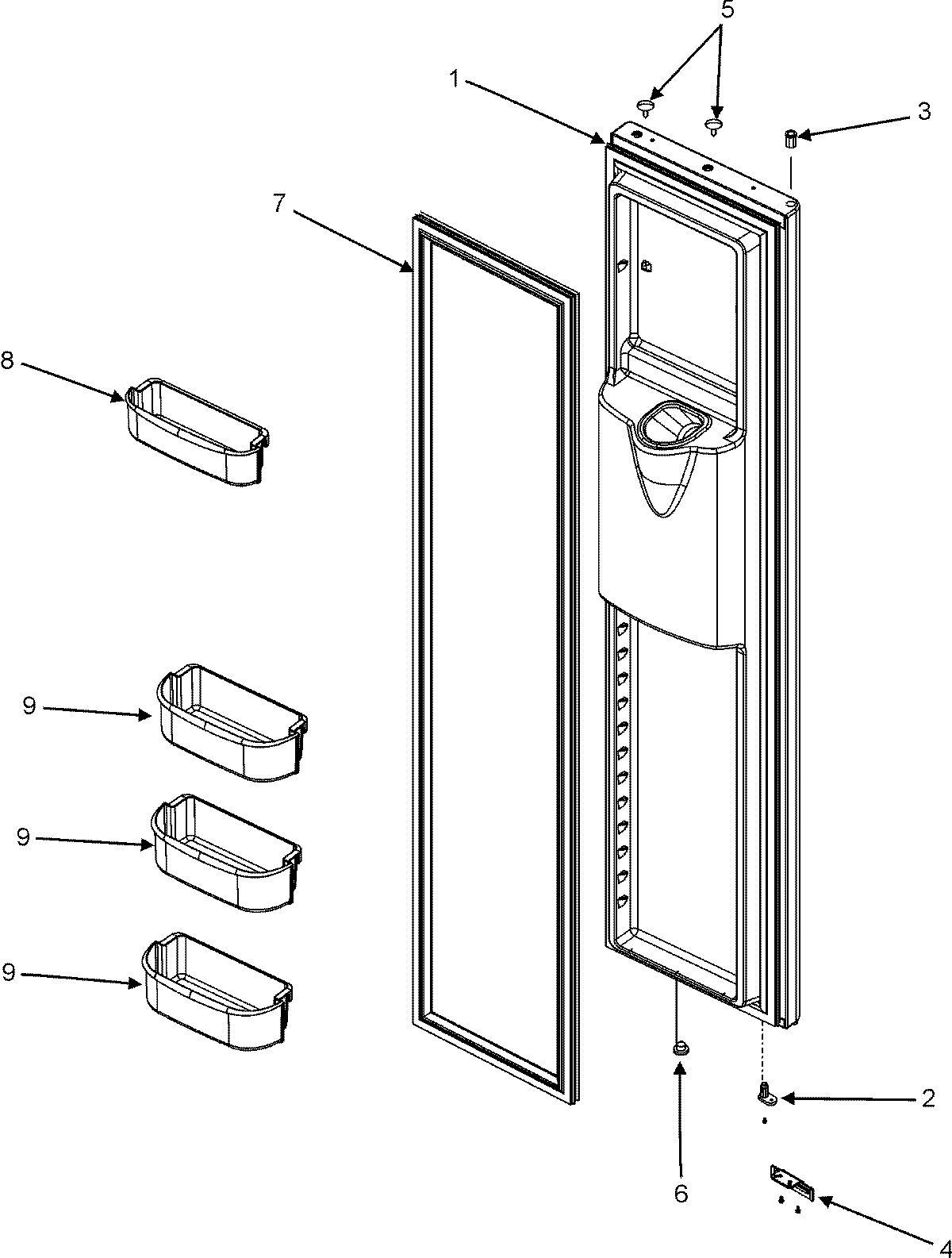 5
1
3
7
8
9
9
9
2
6
4