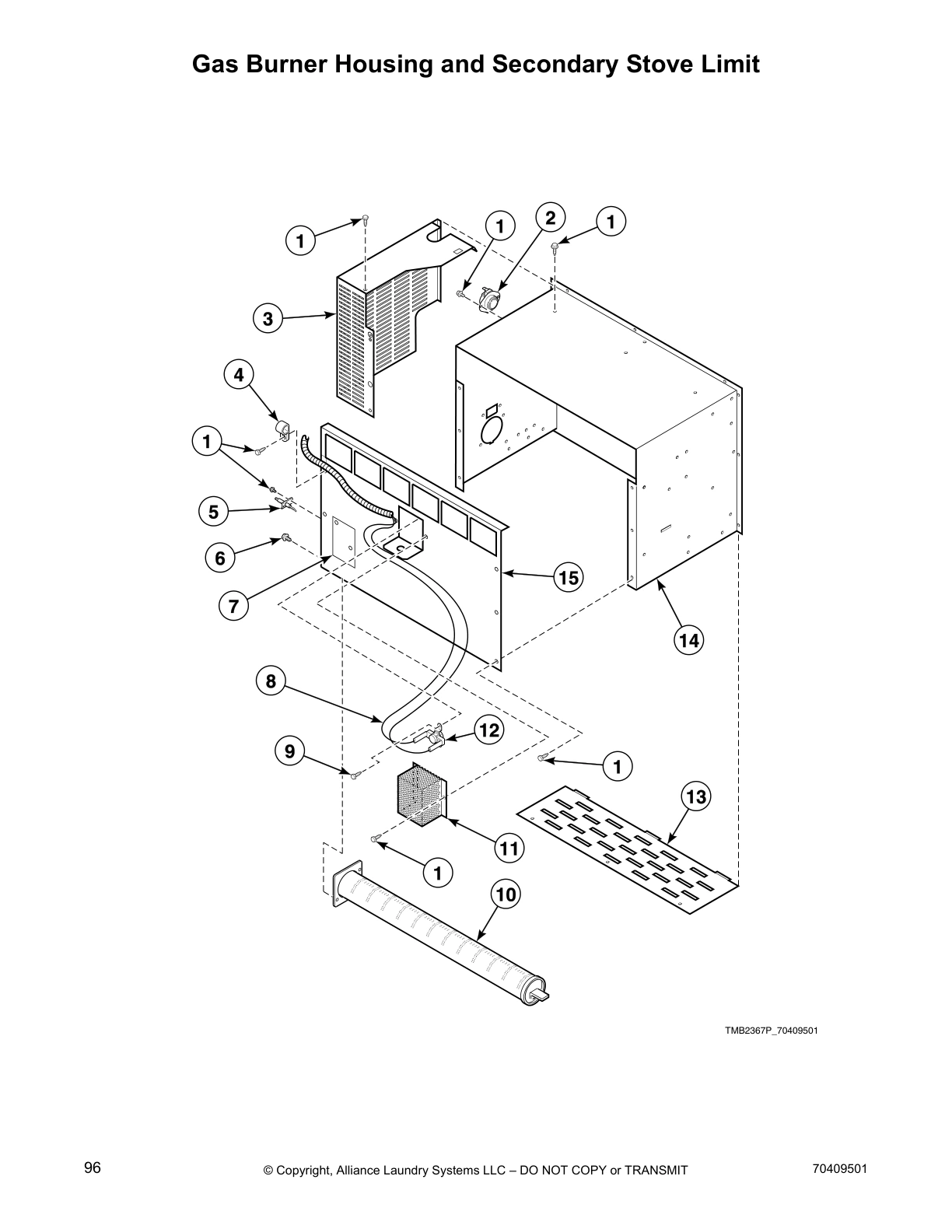 Gas Burner Housing and Secondary Stove Limit

1
1
2
1
3
4
1
5
6
7
15
14
8
12
9
1
13
11
1
10

TMB2367P_70409501

96
© Copyright, Alliance Laundry Systems LLC – DO NOT COPY or TRANSMIT
70409501