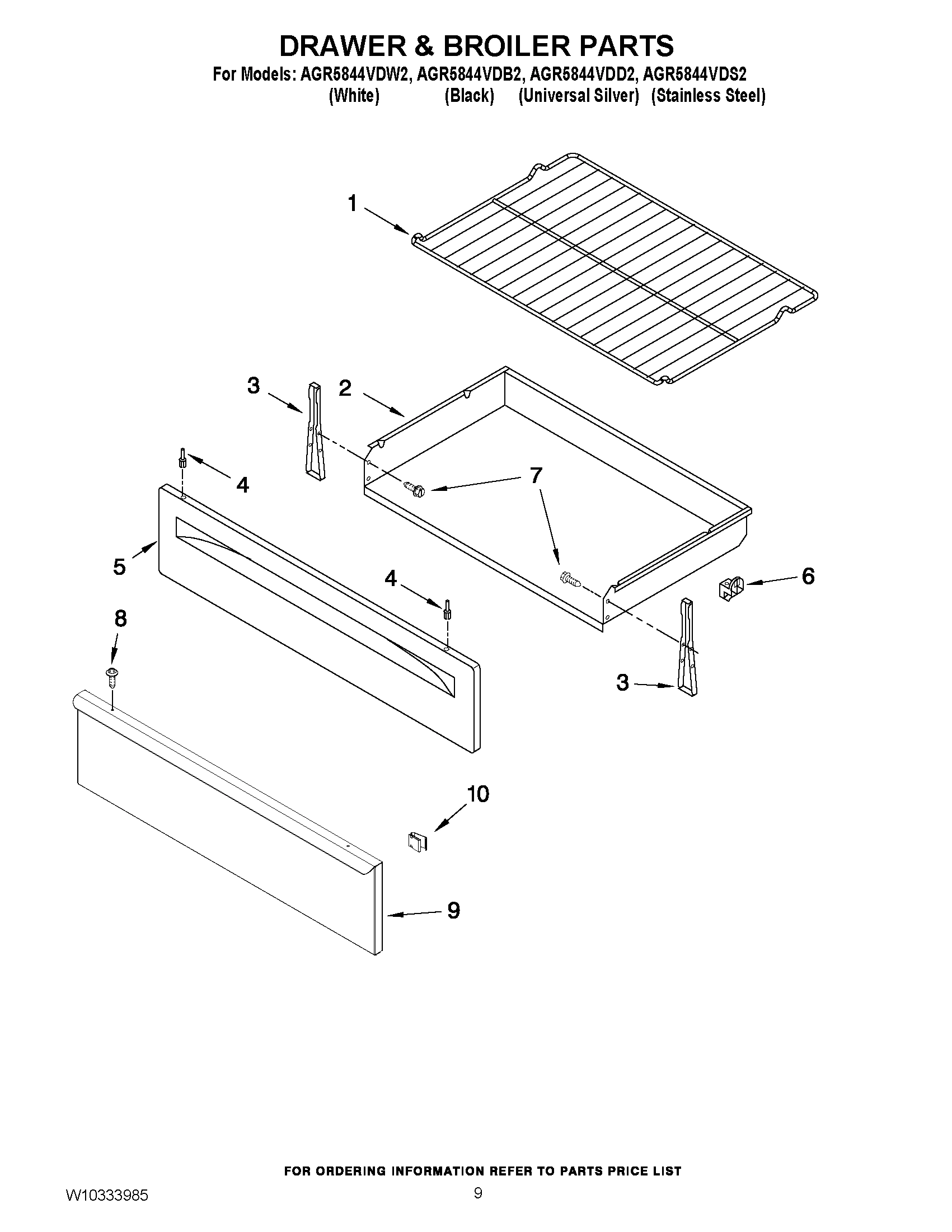 DRAWER & BROILER PARTS

For Models: AGR5844VDW2, AGR5844VDB2, AGR5844VDD2, AGR5844VDS2
(White) (Black) (Universal Silver) (Stainless Steel)

1

3

2

4

7

5

4

6

8

3

10

9

FOR ORDERING INFORMATION REFER TO PARTS PRICE LIST

W10333985

9