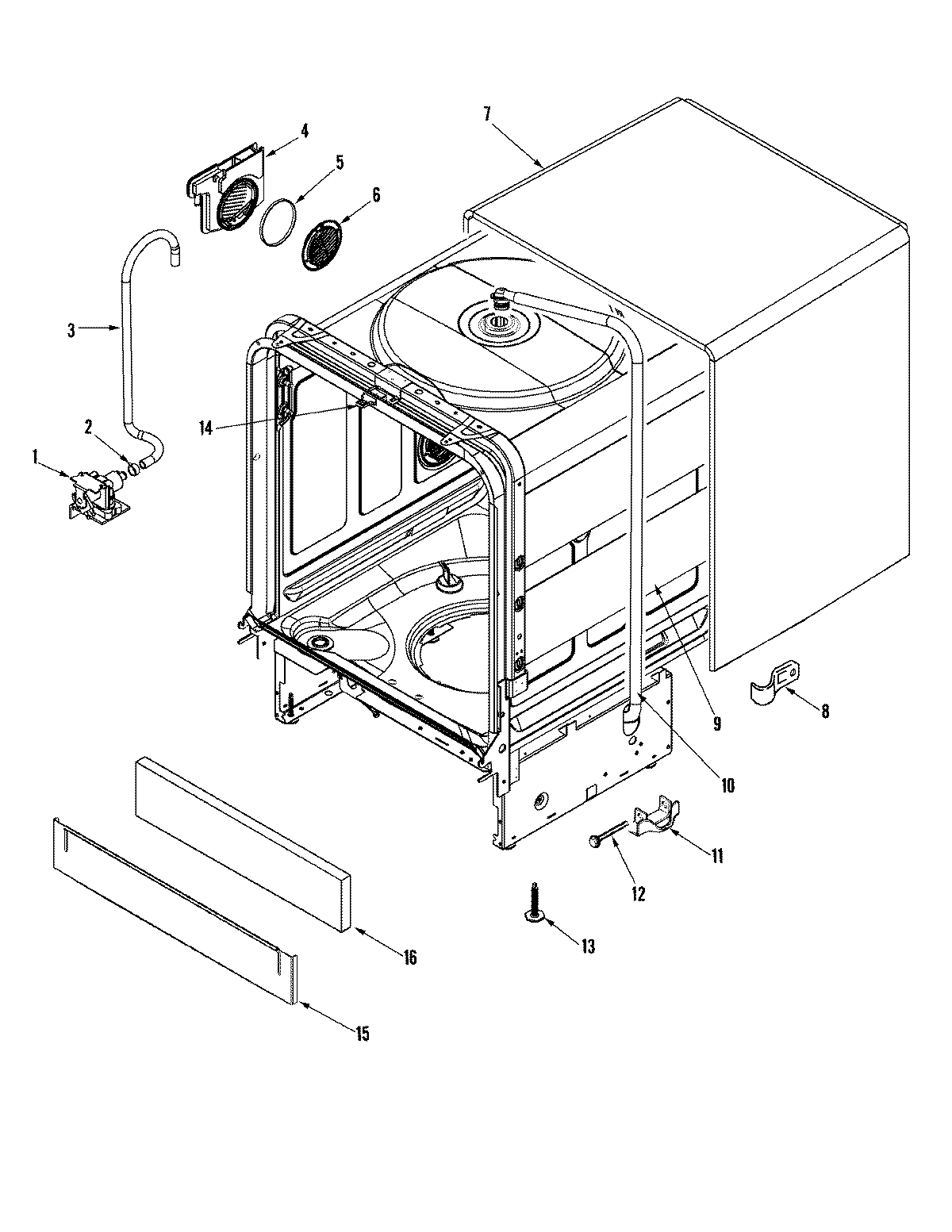 7
4
5
6
3
14
2
1
9
8
10
11
12
13
16
15