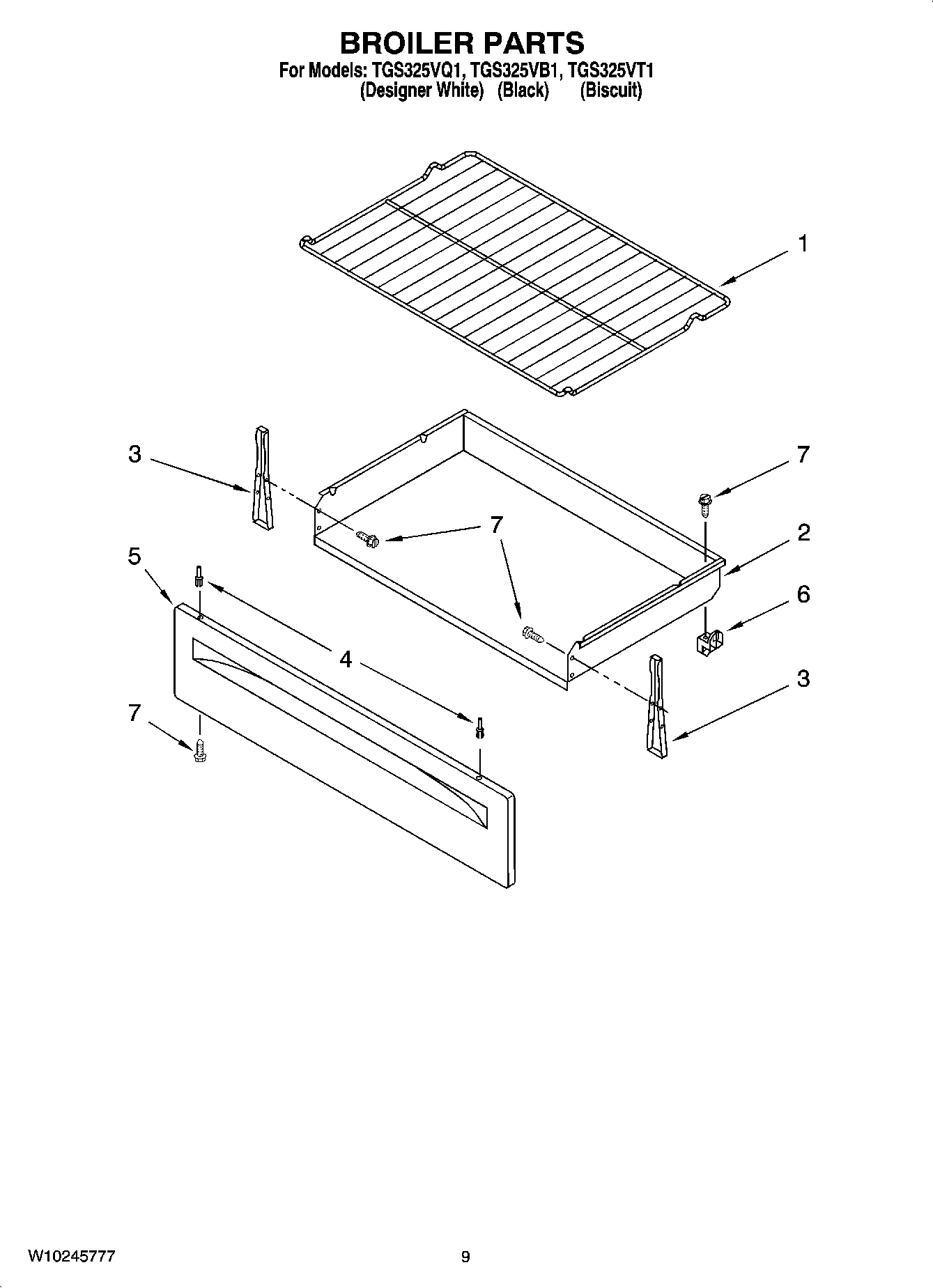 BROILER PARTS
For Models: TGS325VQ1, TGS325VB1, TGS325VT1
(Designer White) (Black) (Biscuit)

1

3

7

7

2

5

6

4

3

7

W10245777

9