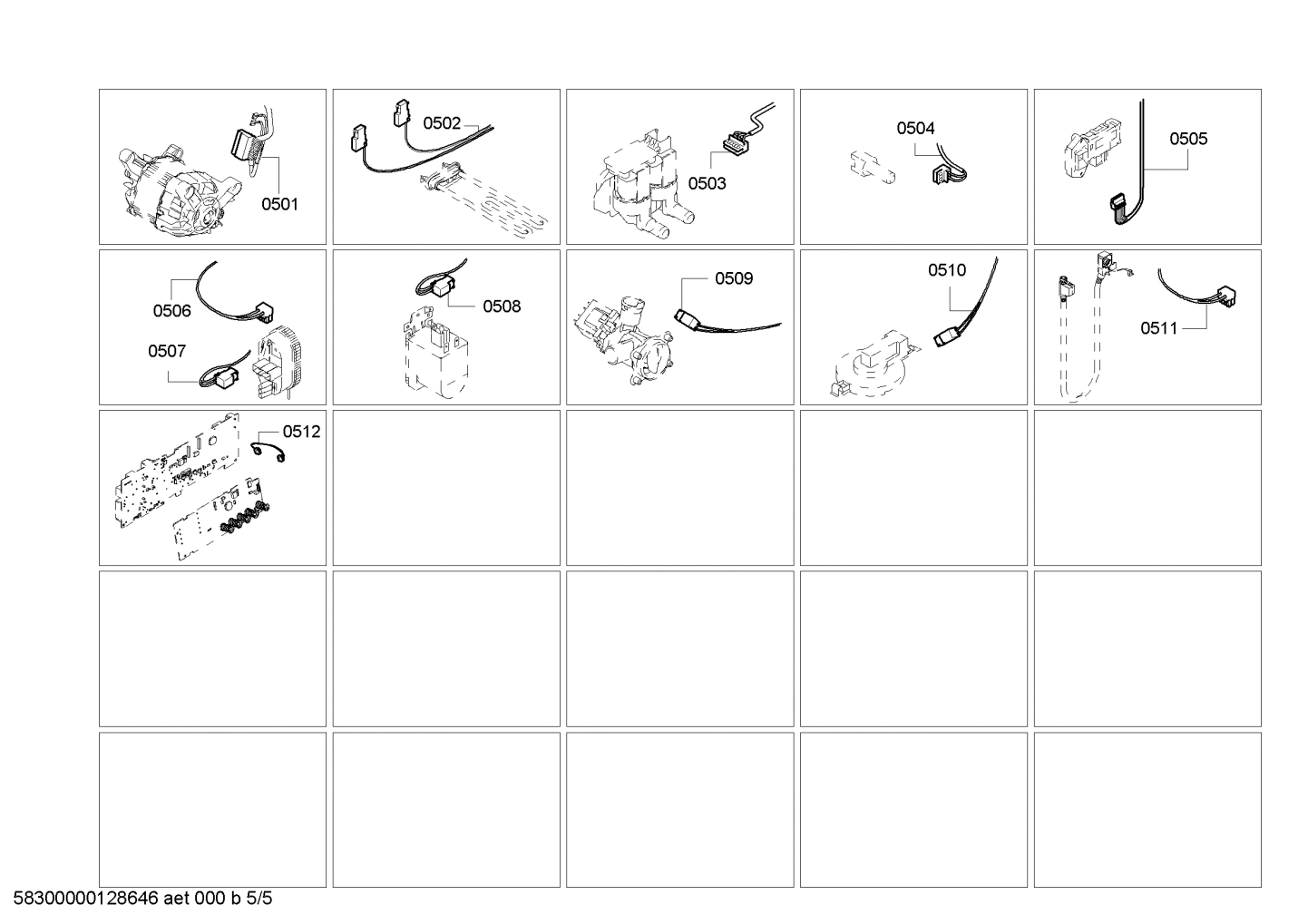 0501

0502

0503

0504

0505

0506

0507

0508

0509

0510

0511

0512

58300000128646 aet 000 b 5/5