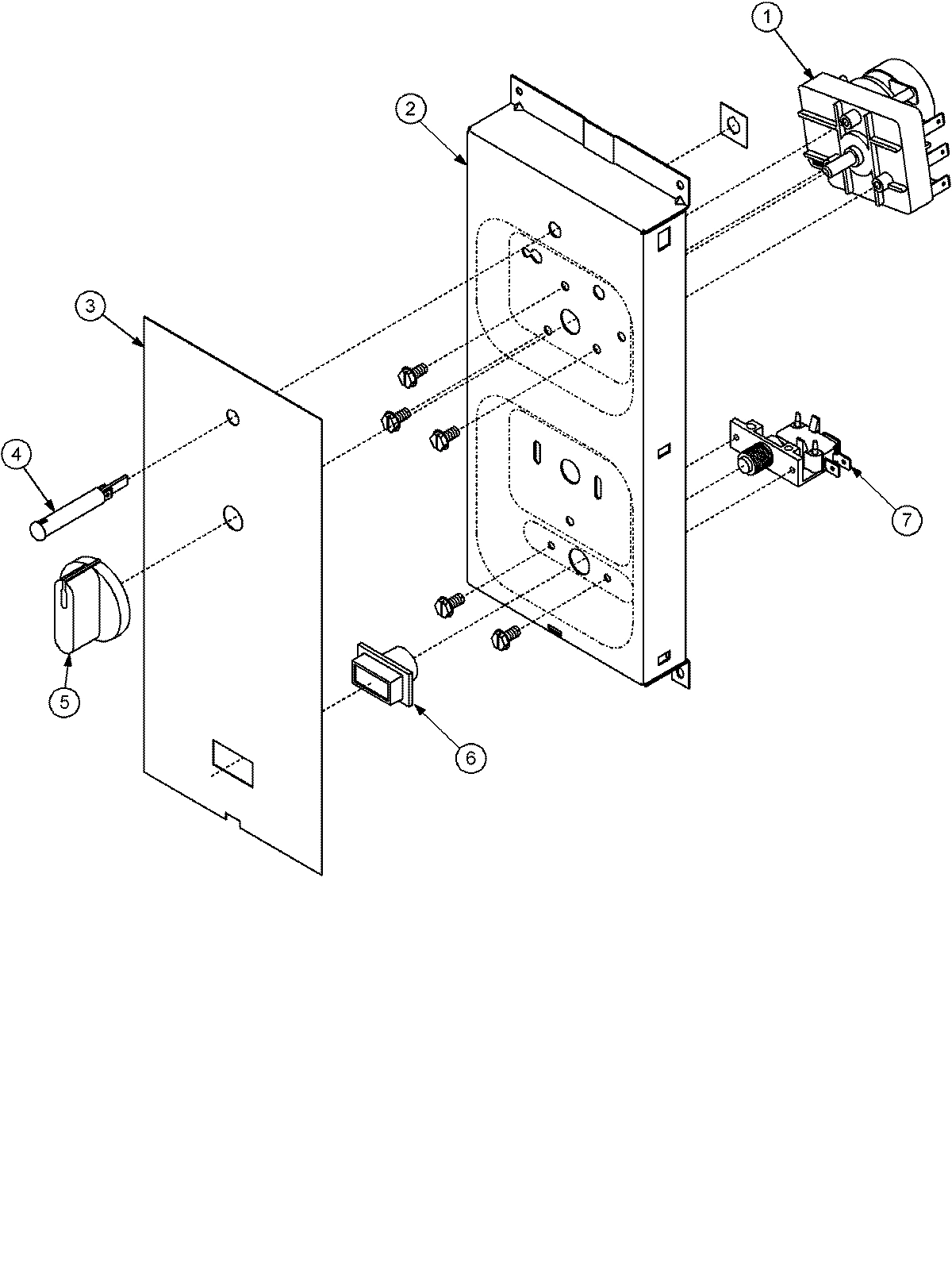 1
2
3
4
5
6
7