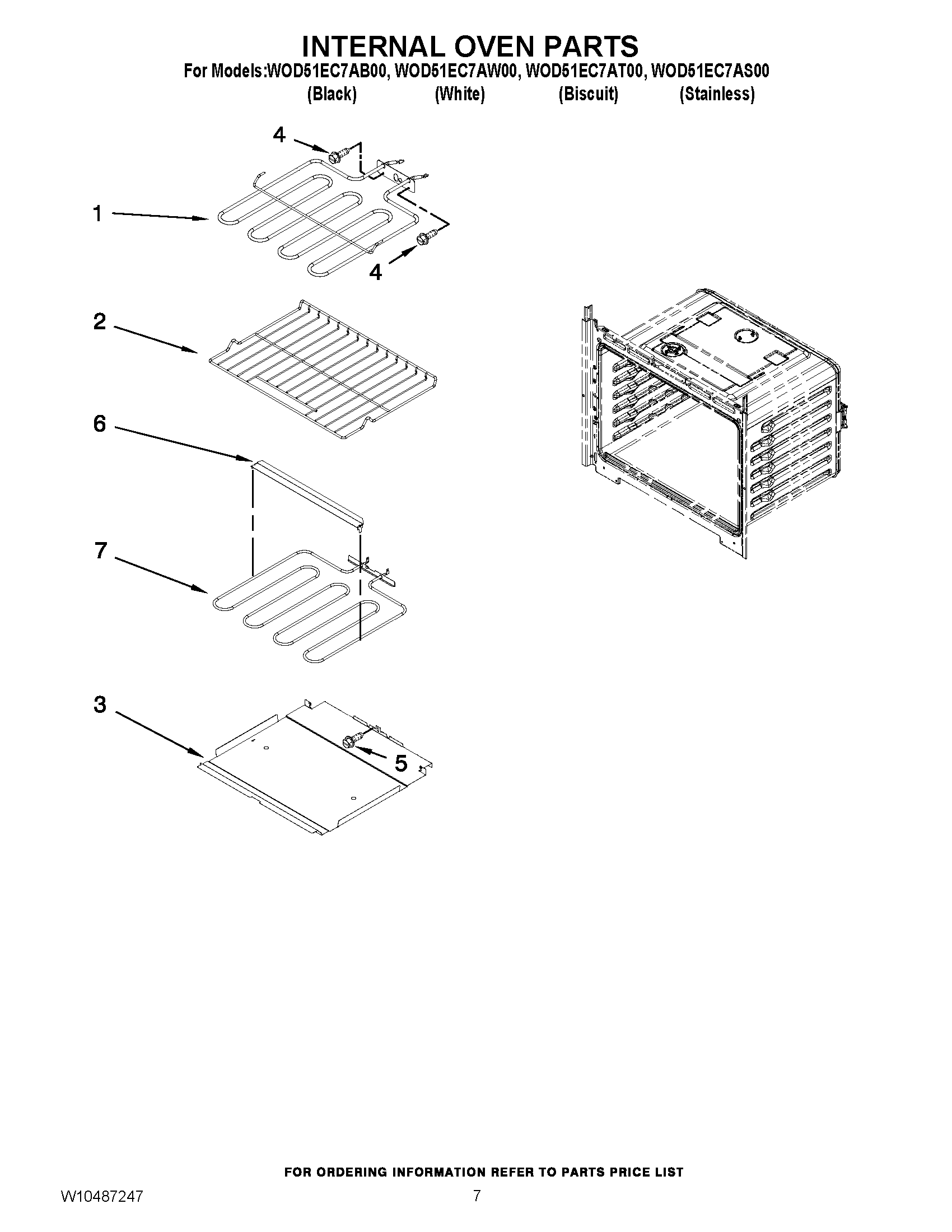 INTERNAL OVEN PARTS
For Models:WOD51EC7AB00, WOD51EC7AW00, WOD51EC7AT00, WOD51EC7AS00
(Black) (White) (Biscuit) (Stainless)

4
1
4
2
6
7
3
5

FOR ORDERING INFORMATION REFER TO PARTS PRICE LIST
W10487247
7