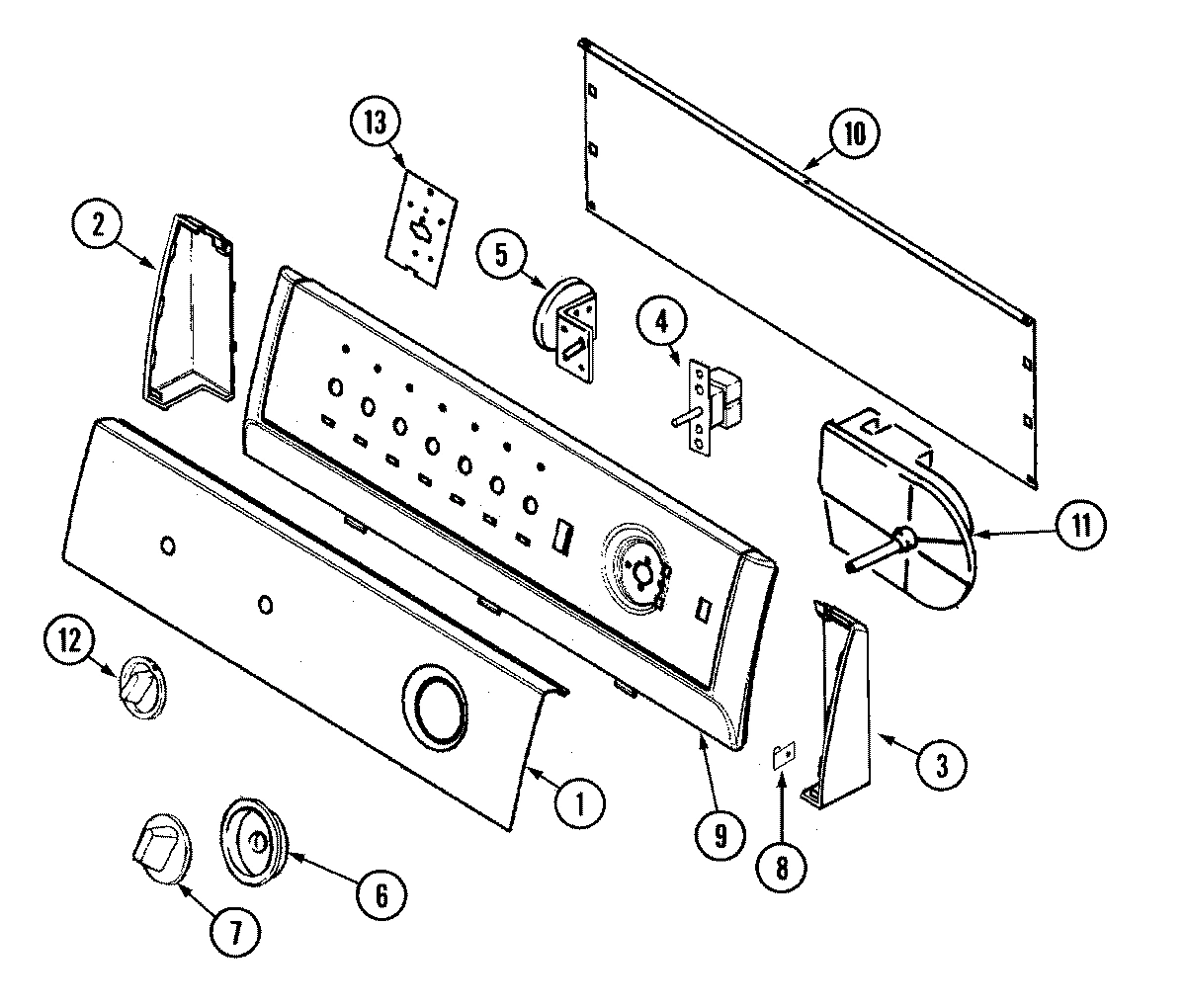 13
10
2
5
4
11
12
3
1
9
8
6
7