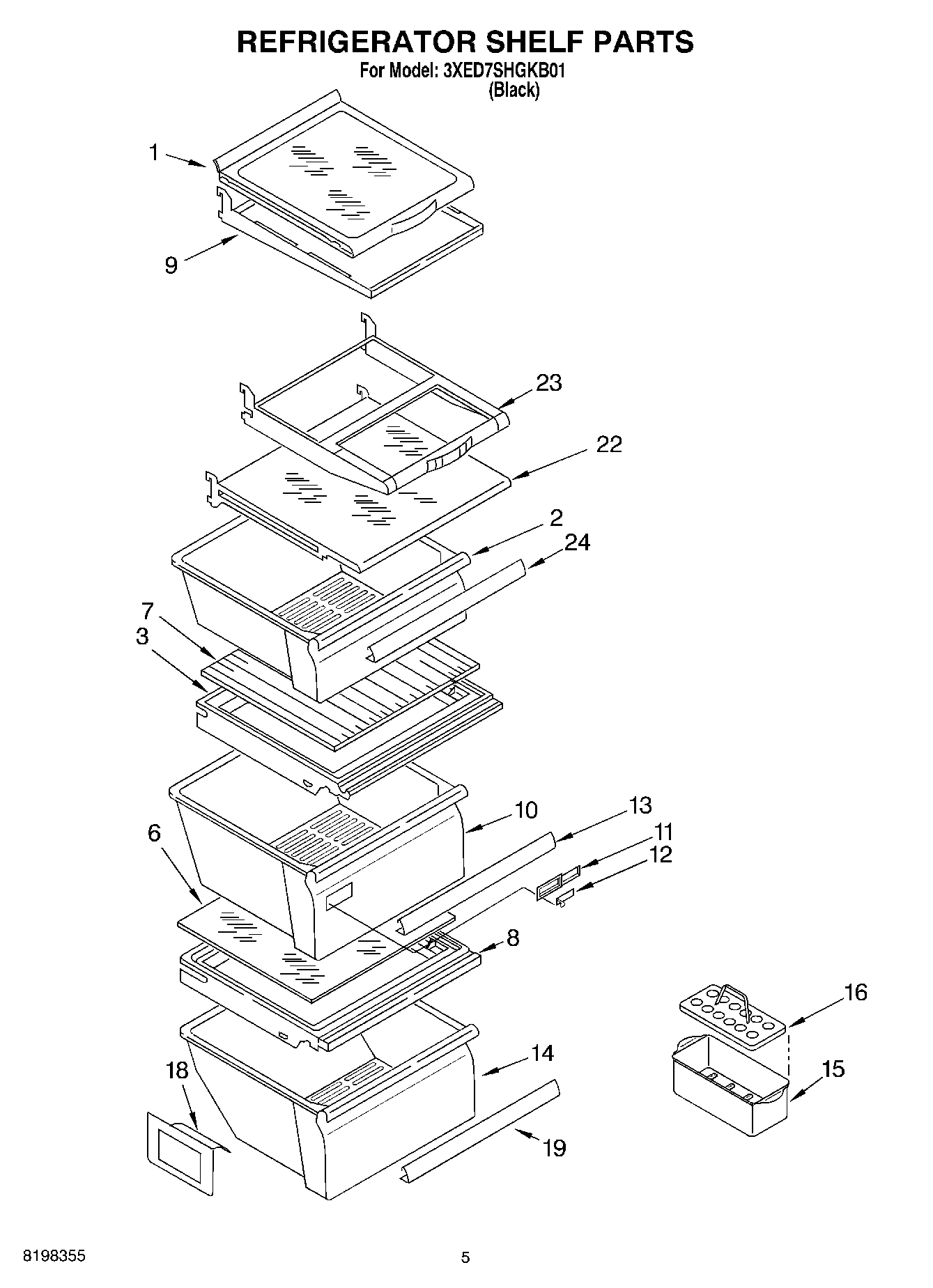 REFRIGERATOR SHELF PARTS
For Model: 3XED7SHGKB01
(Black)

1
9
23
22
2
24
7
3
10
13
11
12
6
8
16
15
14
18
19

8198355
5