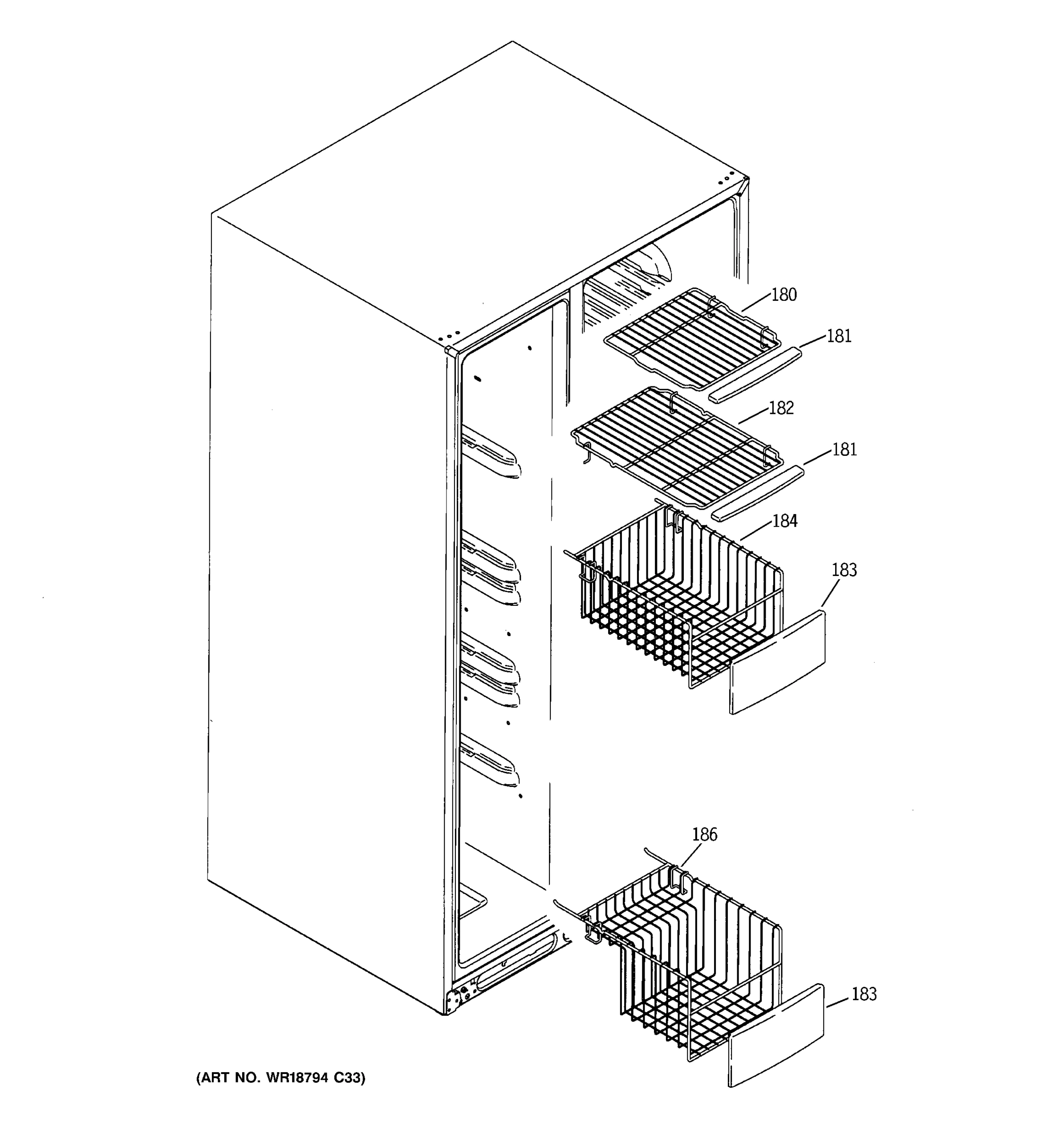 180
181
182
181
184
183
186
183
(ART NO. WR18794 C33)