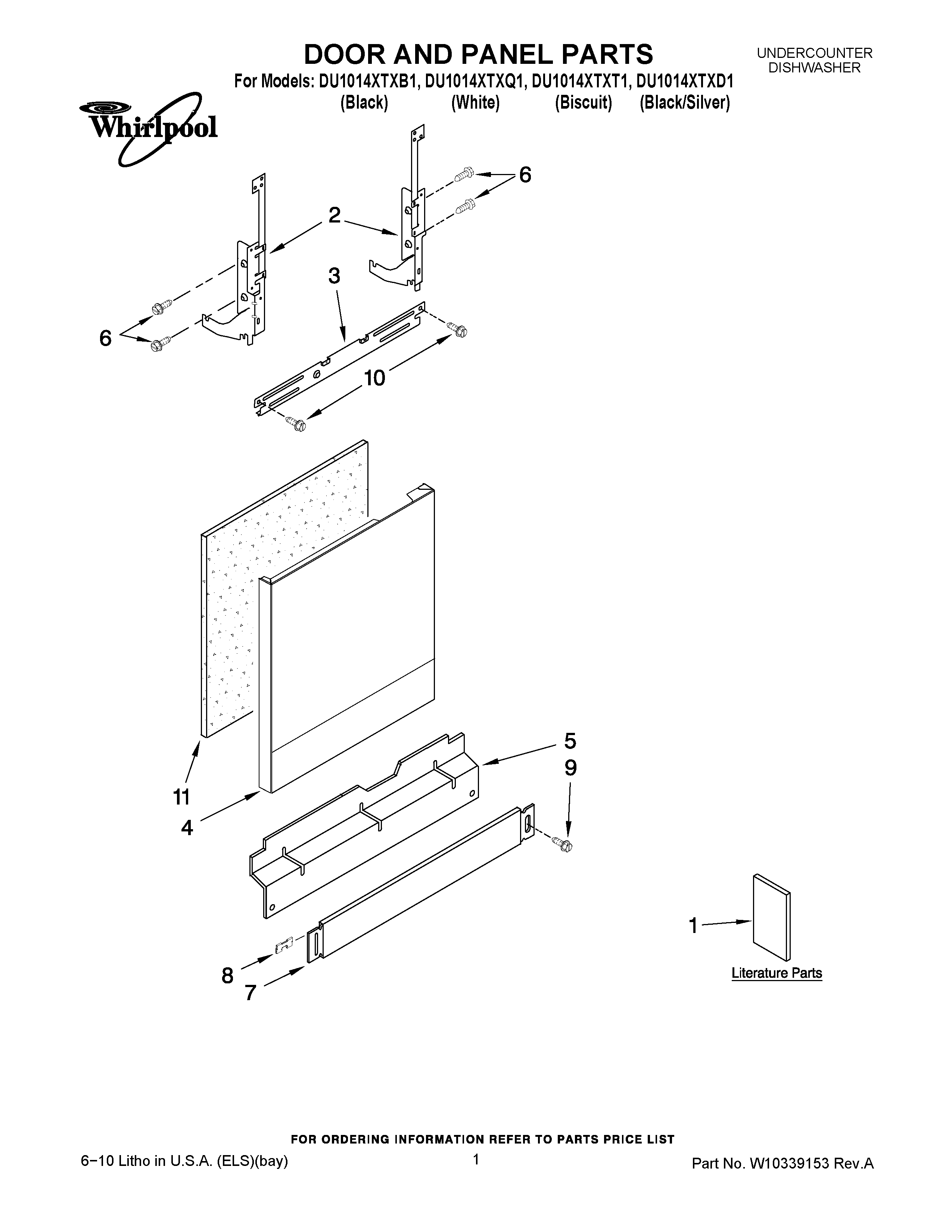 DOOR AND PANEL PARTS

UNDERCOUNTER DISHWASHER

For Models: DU1014XTXB1, DU1014XTXQ1, DU1014XTXT1, DU1014XTXD1
(Black) (White) (Biscuit) (Black/Silver)

Whirlpool

6

2

3

6

10

5

9

11

4

1

Literature Parts

8

7

FOR ORDERING INFORMATION REFER TO PARTS PRICE LIST

6−10 Litho in U.S.A. (ELS)(bay)

1

Part No. W10339153 Rev.A