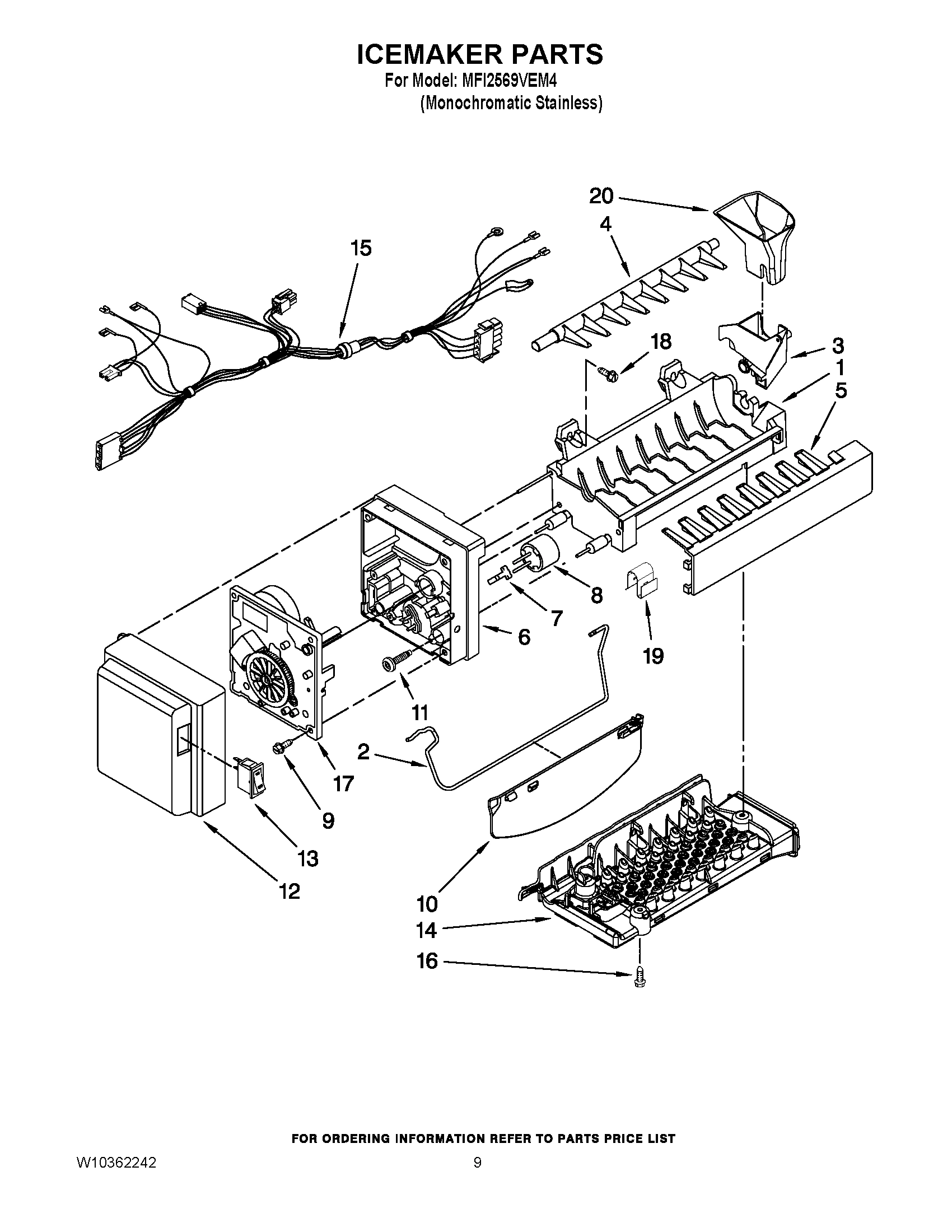 ICEMAKER PARTS
For Model: MFI2569VEM4
(Monochromatic Stainless)

20
4
15
18
3
1
5
8
7
6
19
11
2
17
9
13
12
10
14
16

FOR ORDERING INFORMATION REFER TO PARTS PRICE LIST

W10362242
9